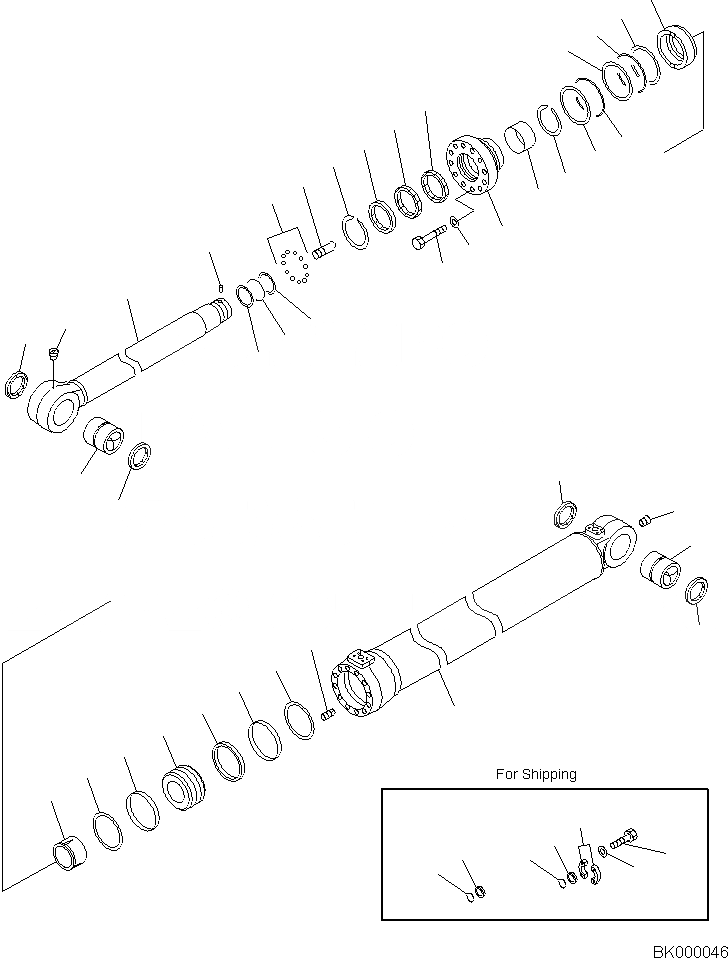 For Shipping

BK000046