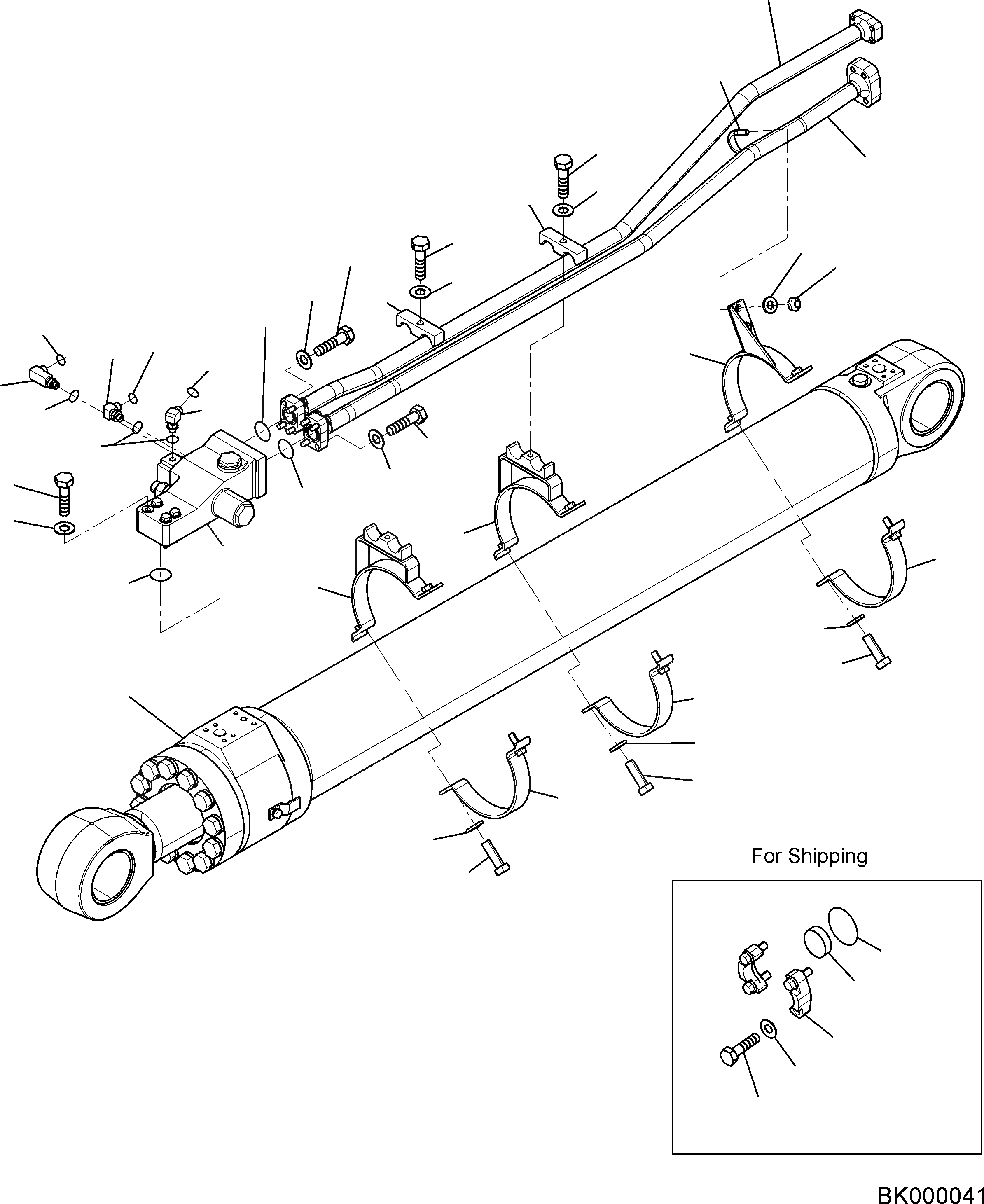 For Shipping

BK000041