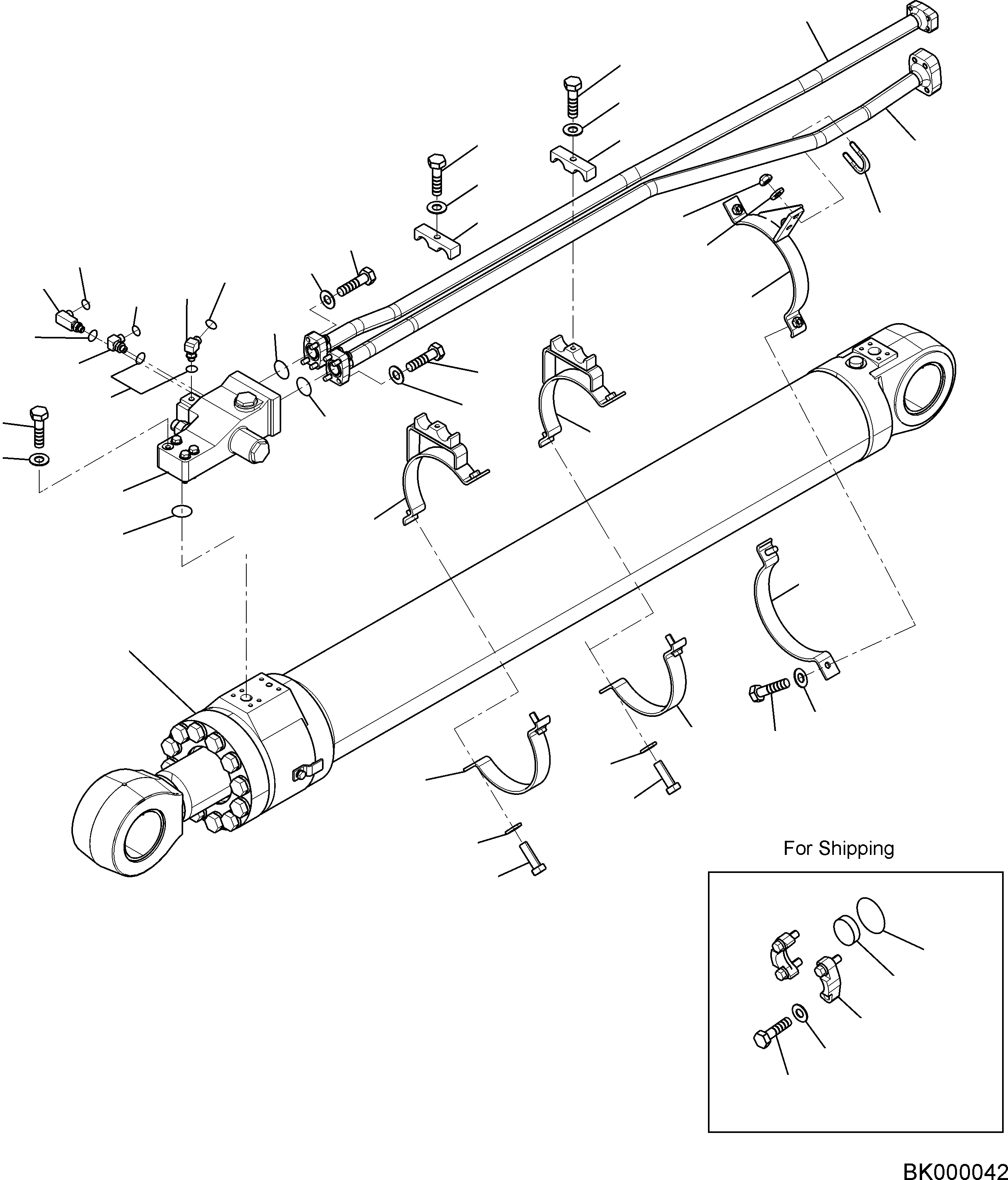 For Shipping

BK000042