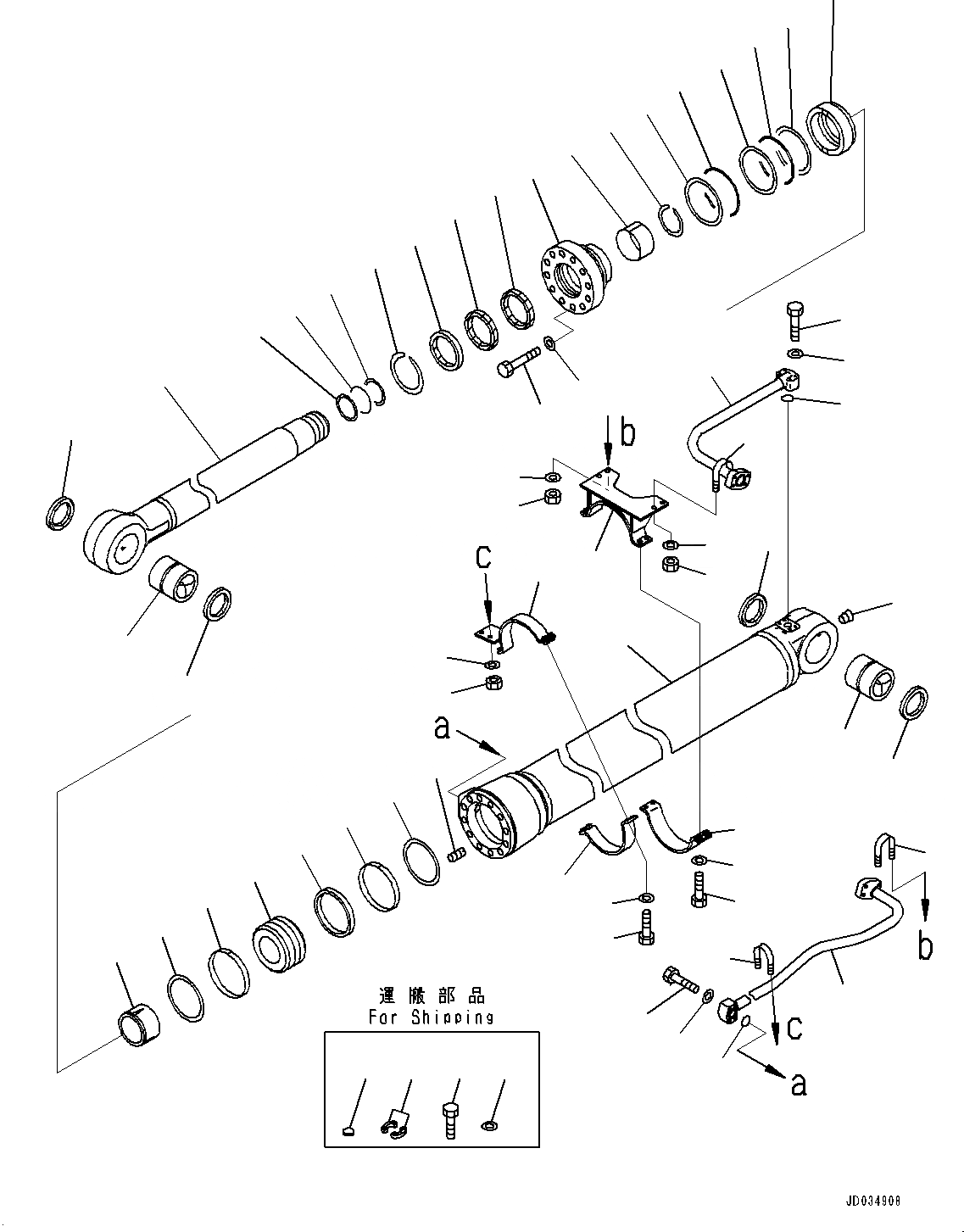 b

c

a

b

c

a

運搬部品
For Shipping

JD034908