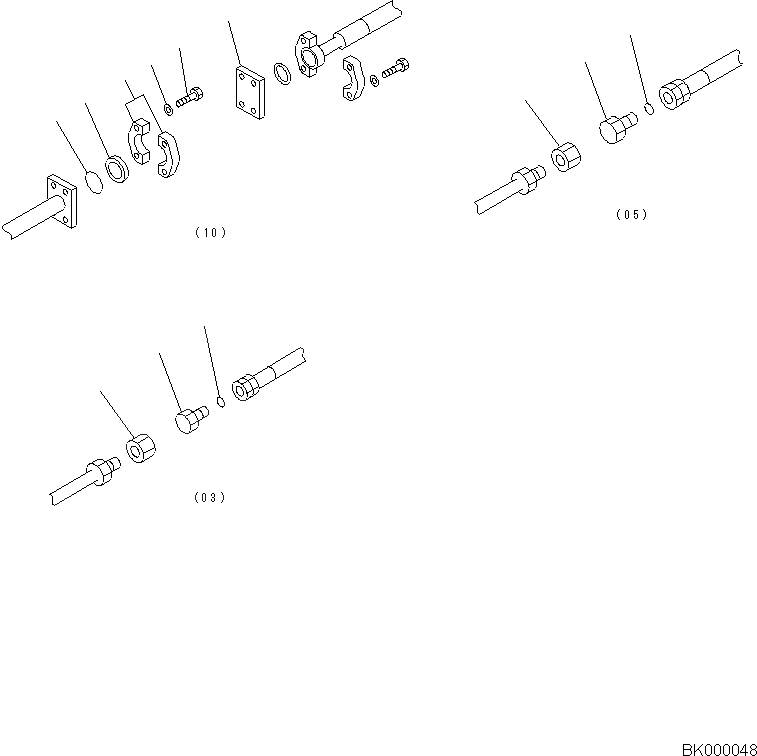 (10)

(05)

(03)

BK000048