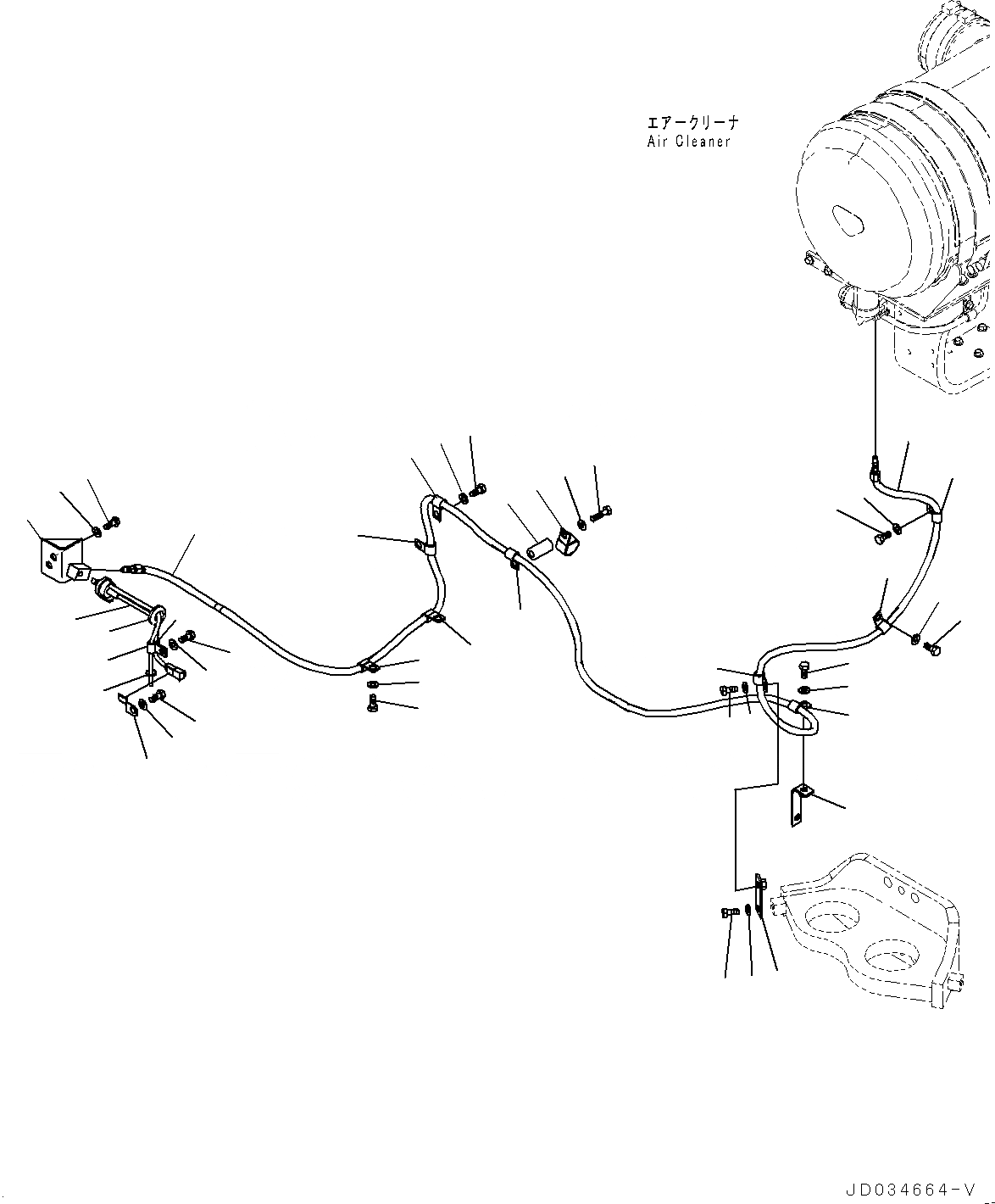 エアークリーナ
Air Cleaner

JD034664-V