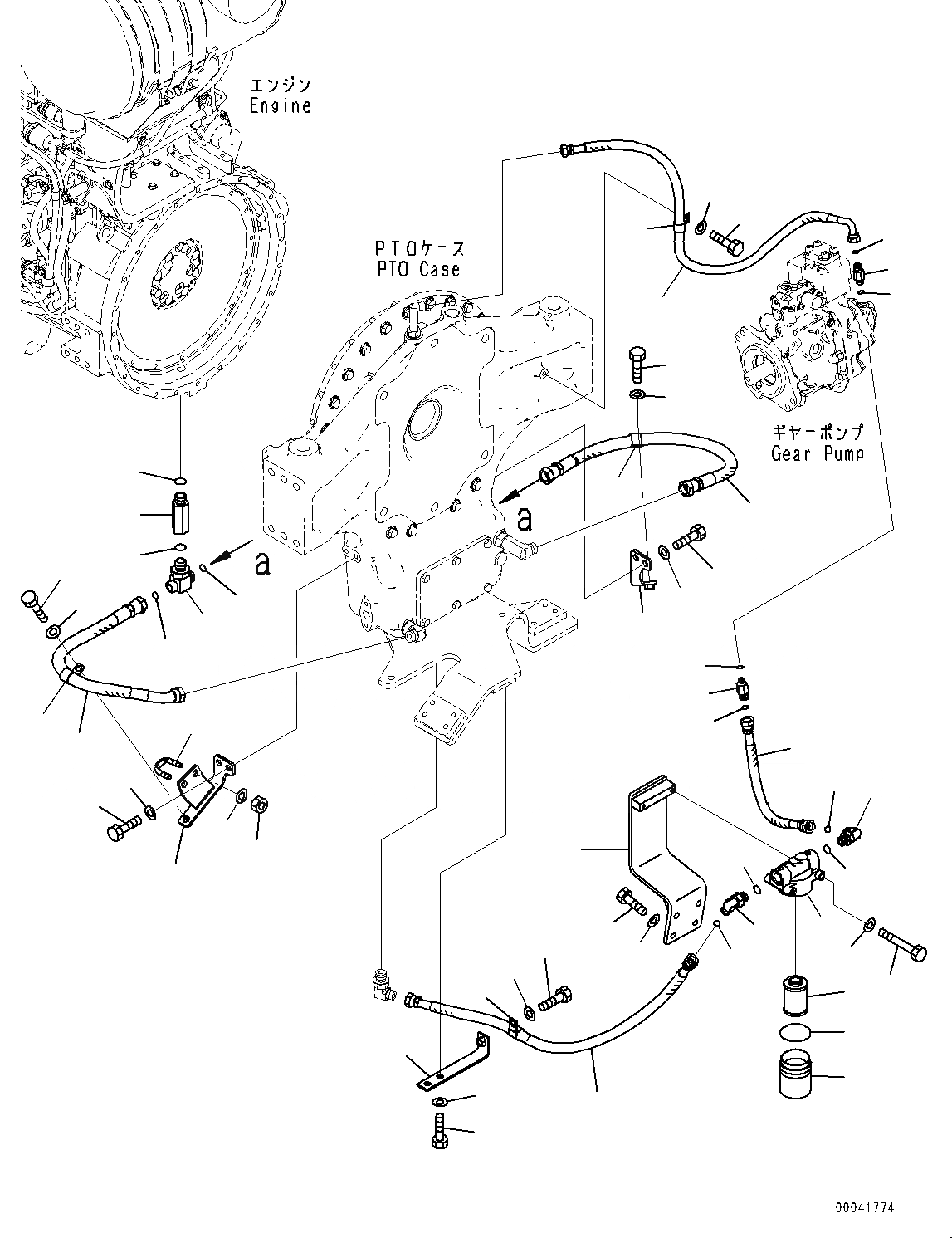 エンジン
Engine

PTOケース
PTO Case

ギヤーポンプ
Gear Pump

a

a

00041774