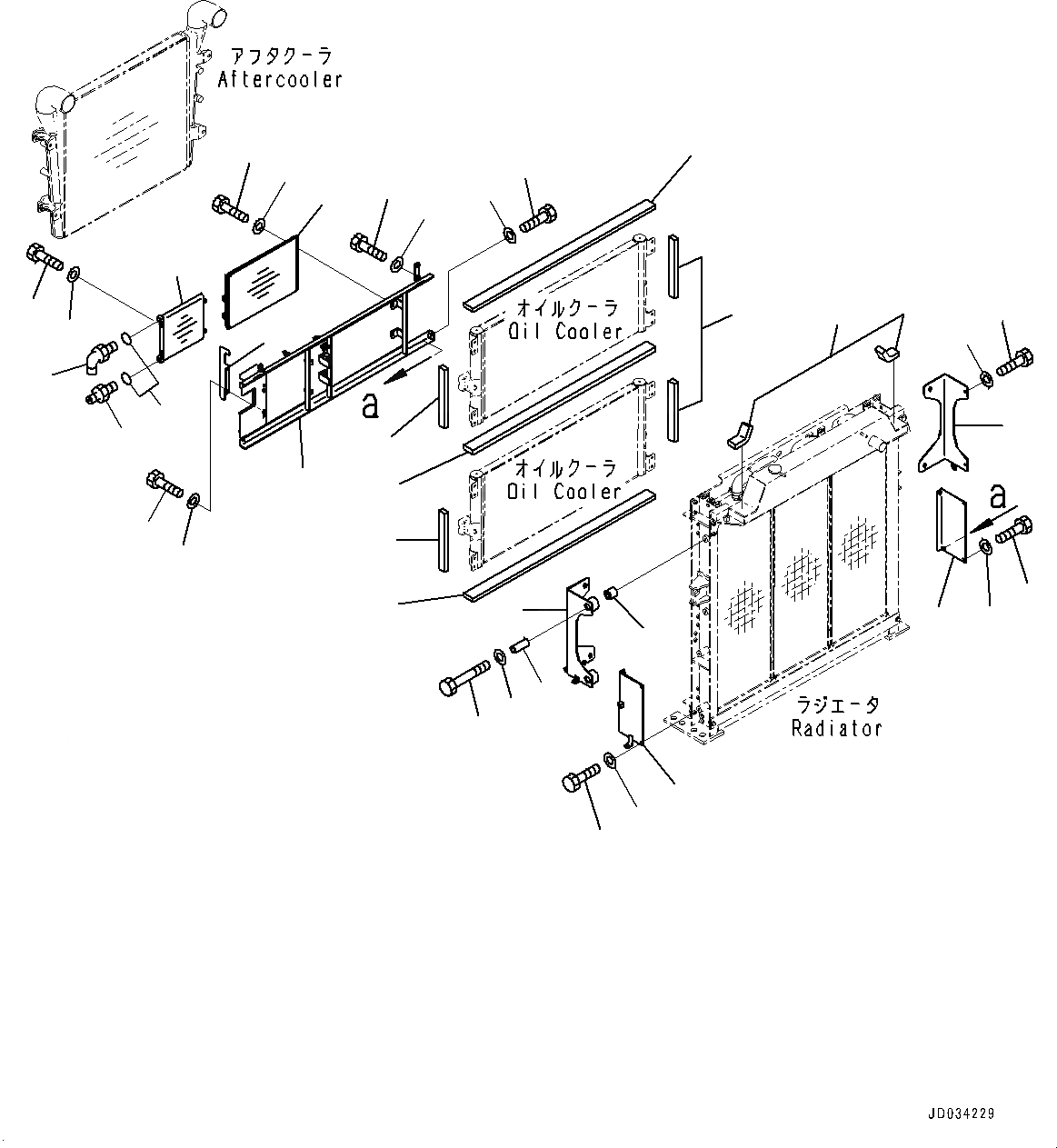 アフタクーラ
Aftercooler

a

オイルクーラ
Oil Cooler

オイルクーラ
Oil Cooler

a

ラジエータ
Radiator

JD034229