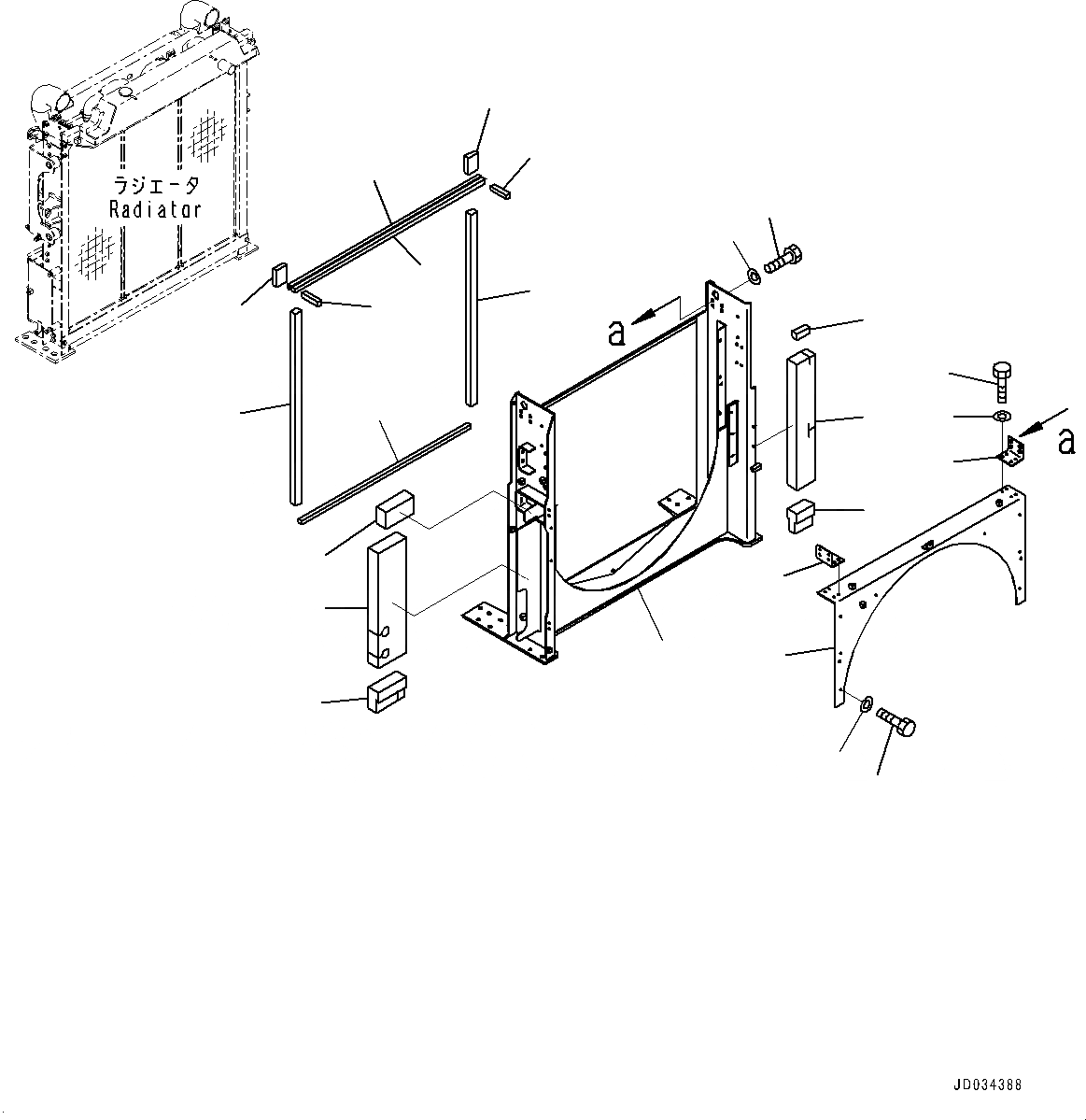 ラジエータ
Radiator

a

a

JD034388