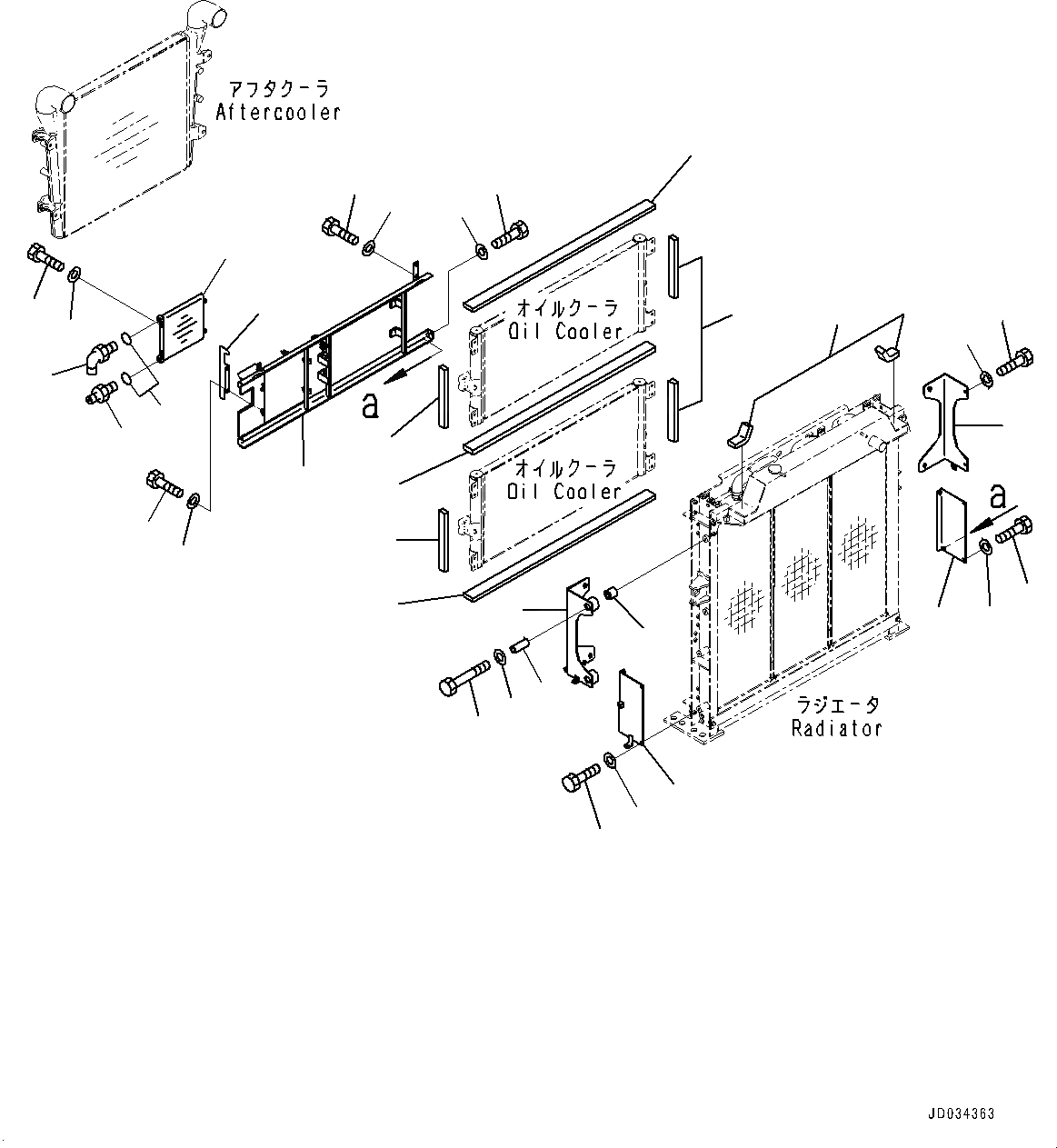 アフタクーラ
Aftercooler

オイルクーラ
Oil Cooler

a

オイルクーラ
Oil Cooler

a

ラジエータ
Radiator

JD034363