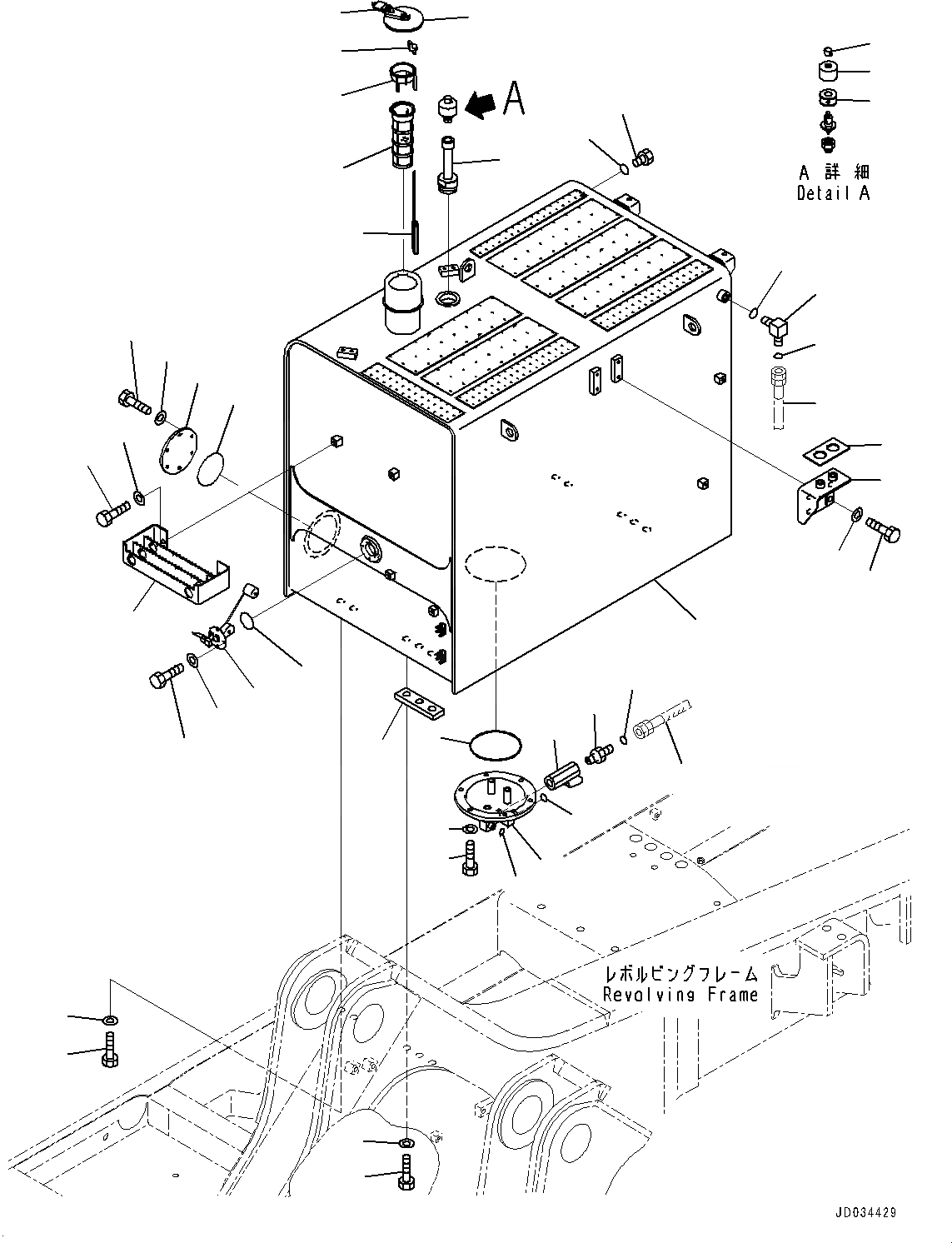 A

A 詳細
Detail A

レボルビングフレーム
Revolving Frame

JD034429