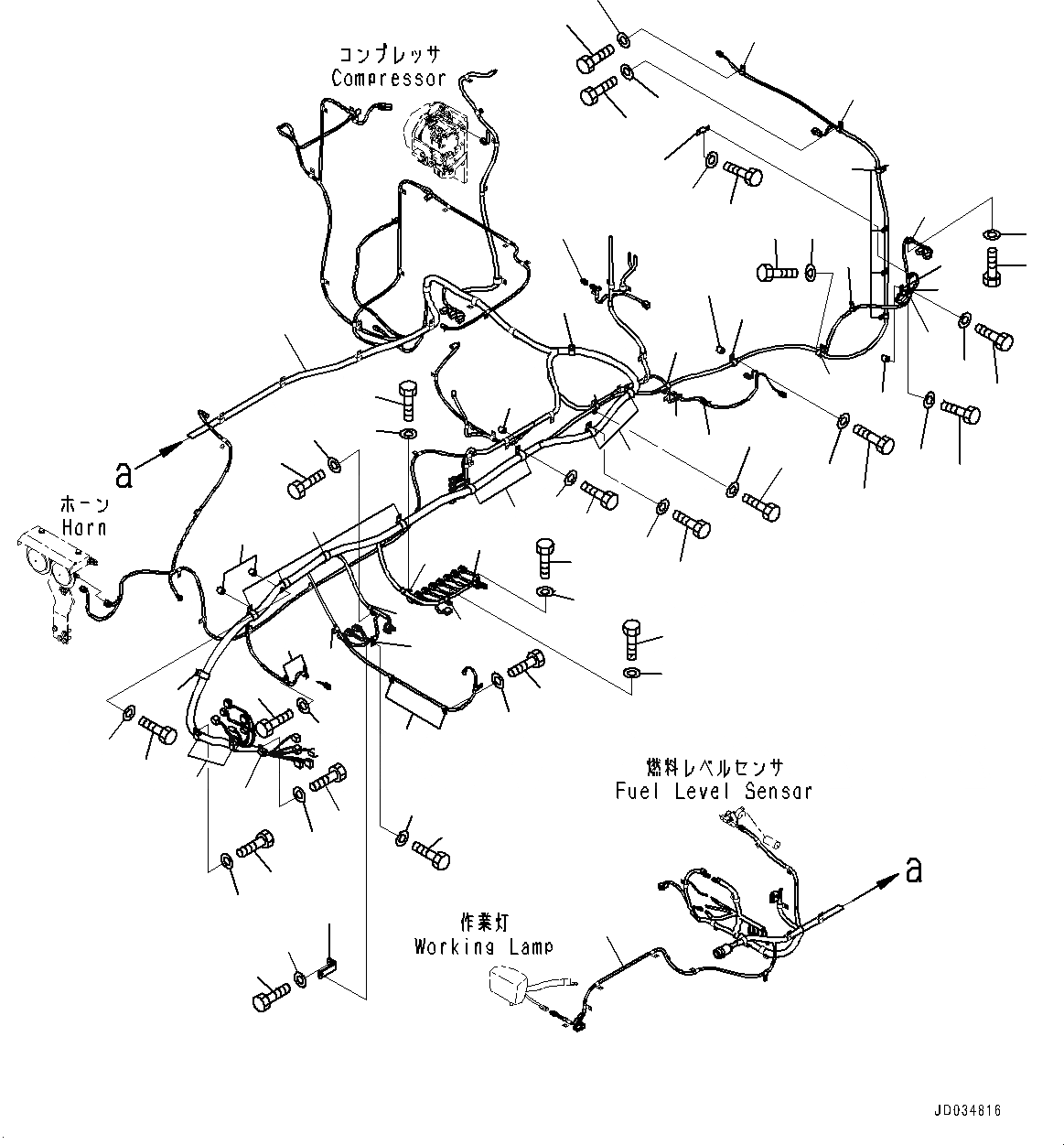 コンプレッサ
Compressor

a

ホーン
Horn

燃料レベルセンサ
Fuel Level Sensor

a

作業灯
Working Lamp

JD034816