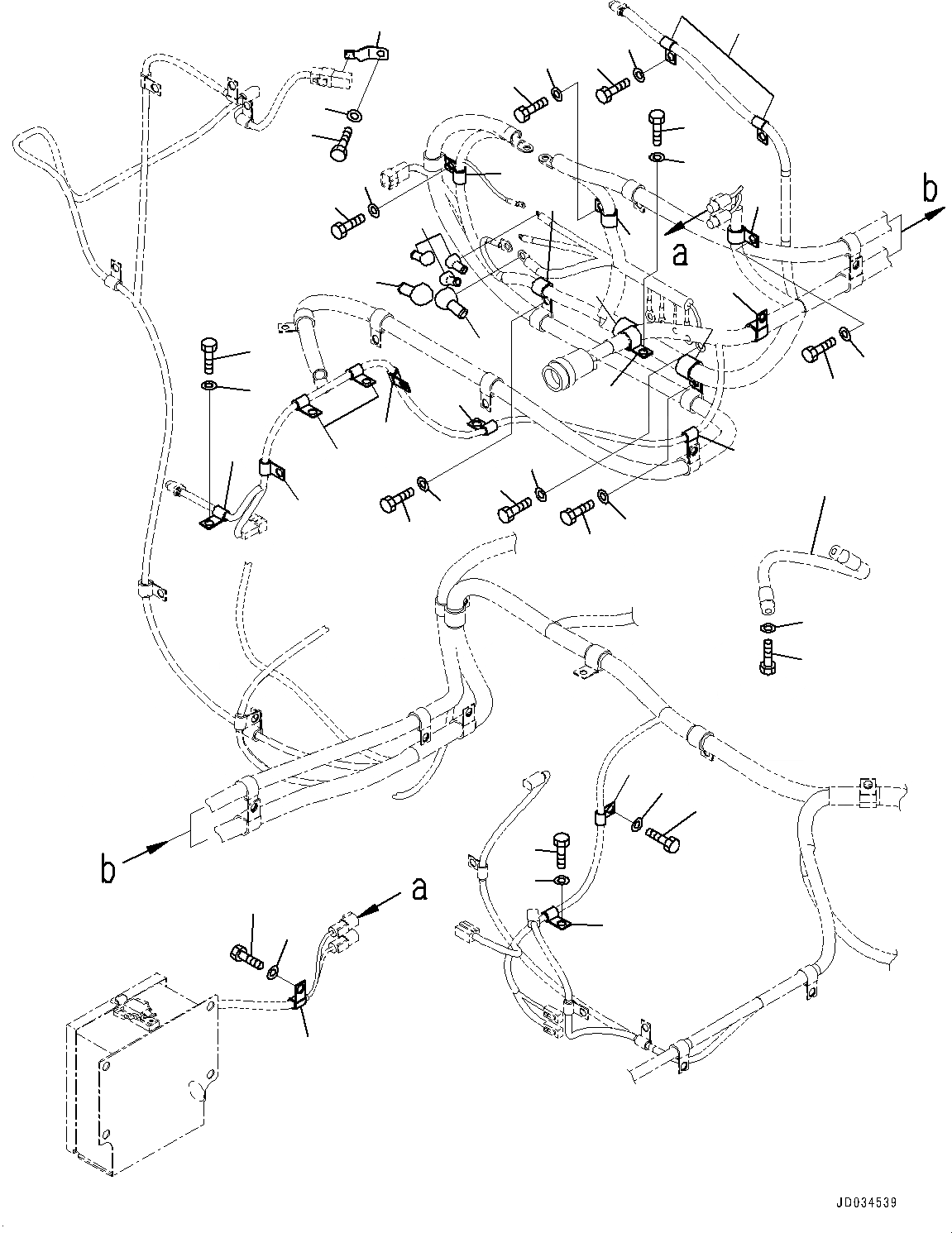 b

a

b

a

JD034539