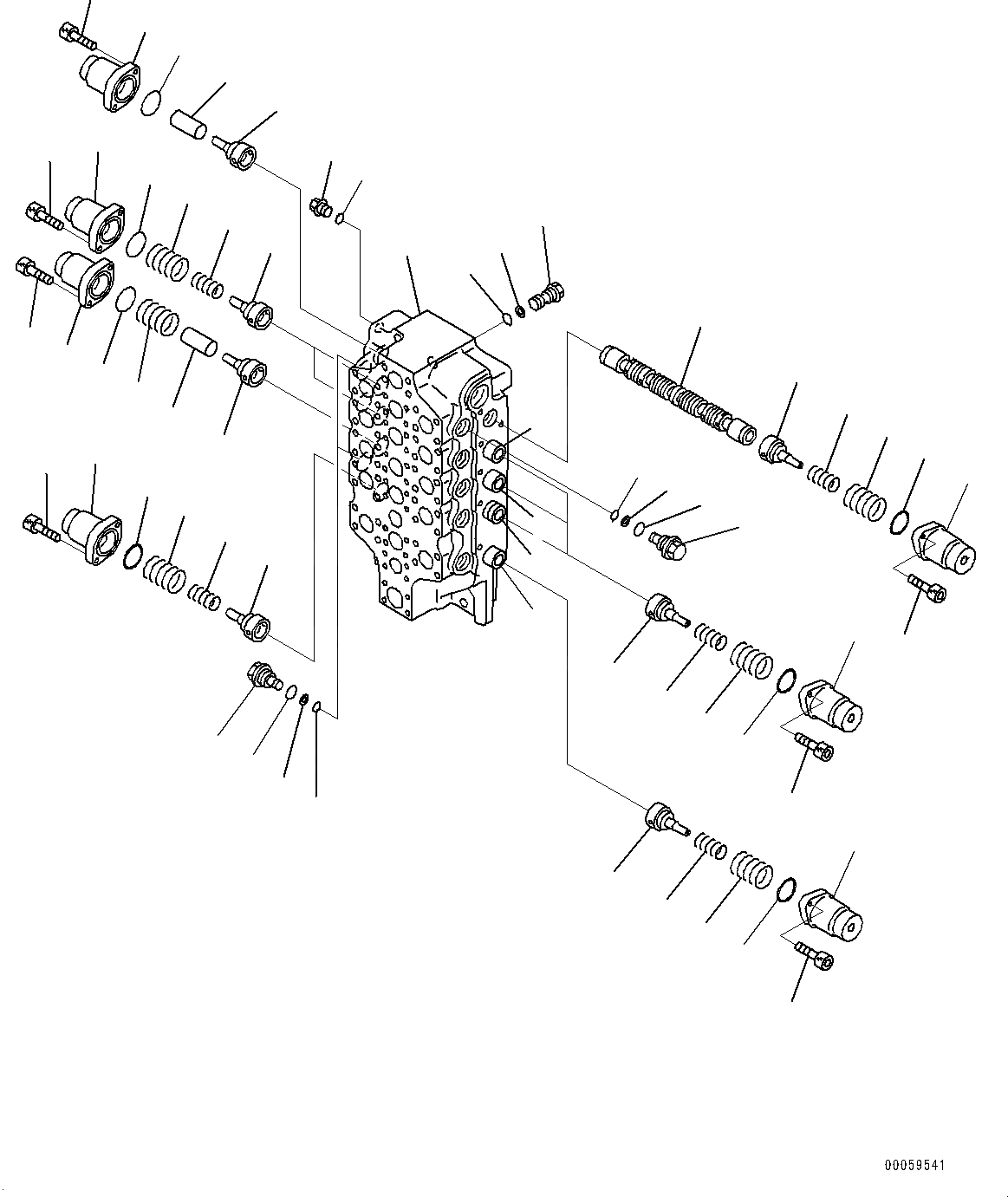 00059541