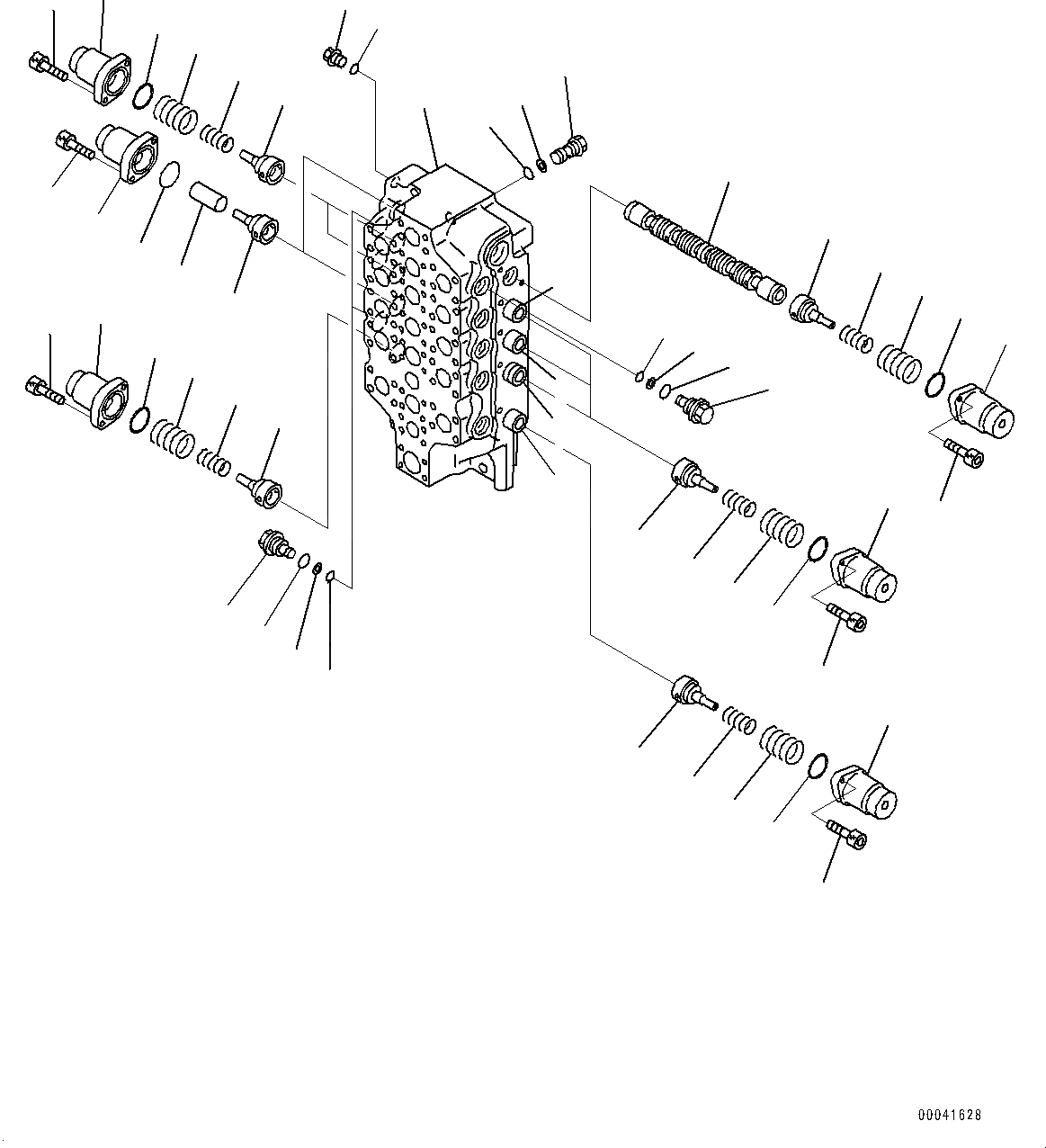 00041628