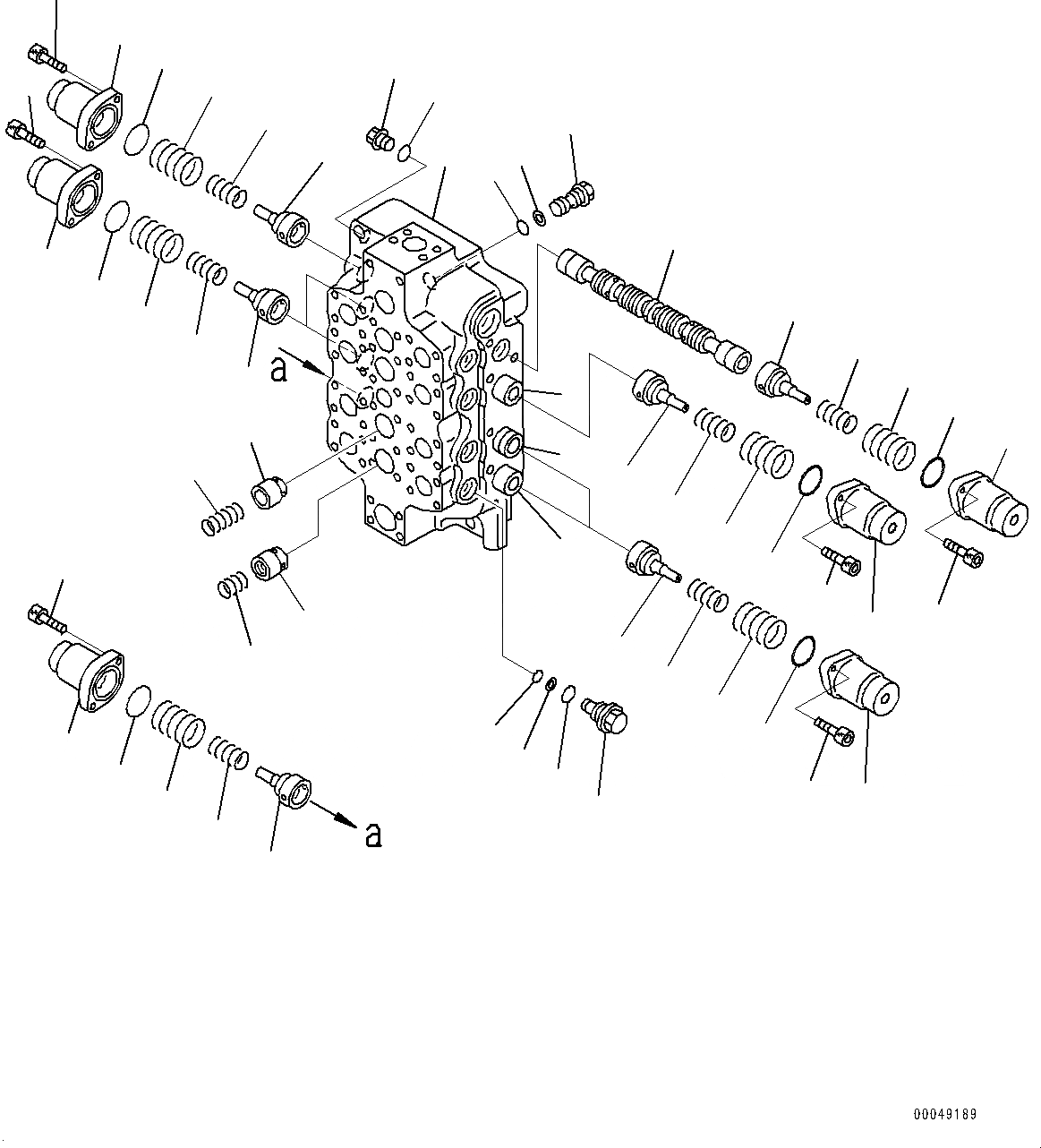 a

a

00049189