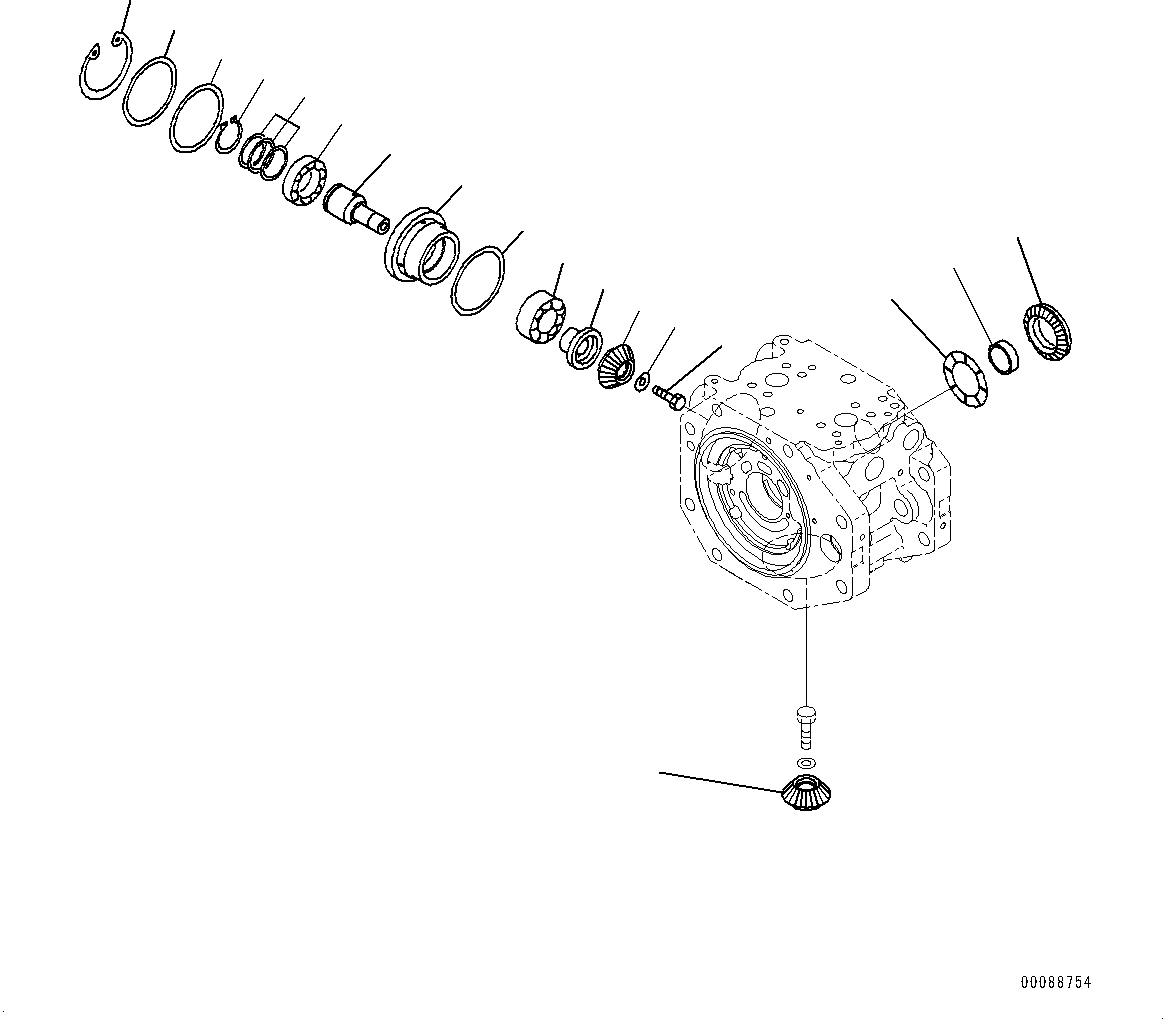 00088754