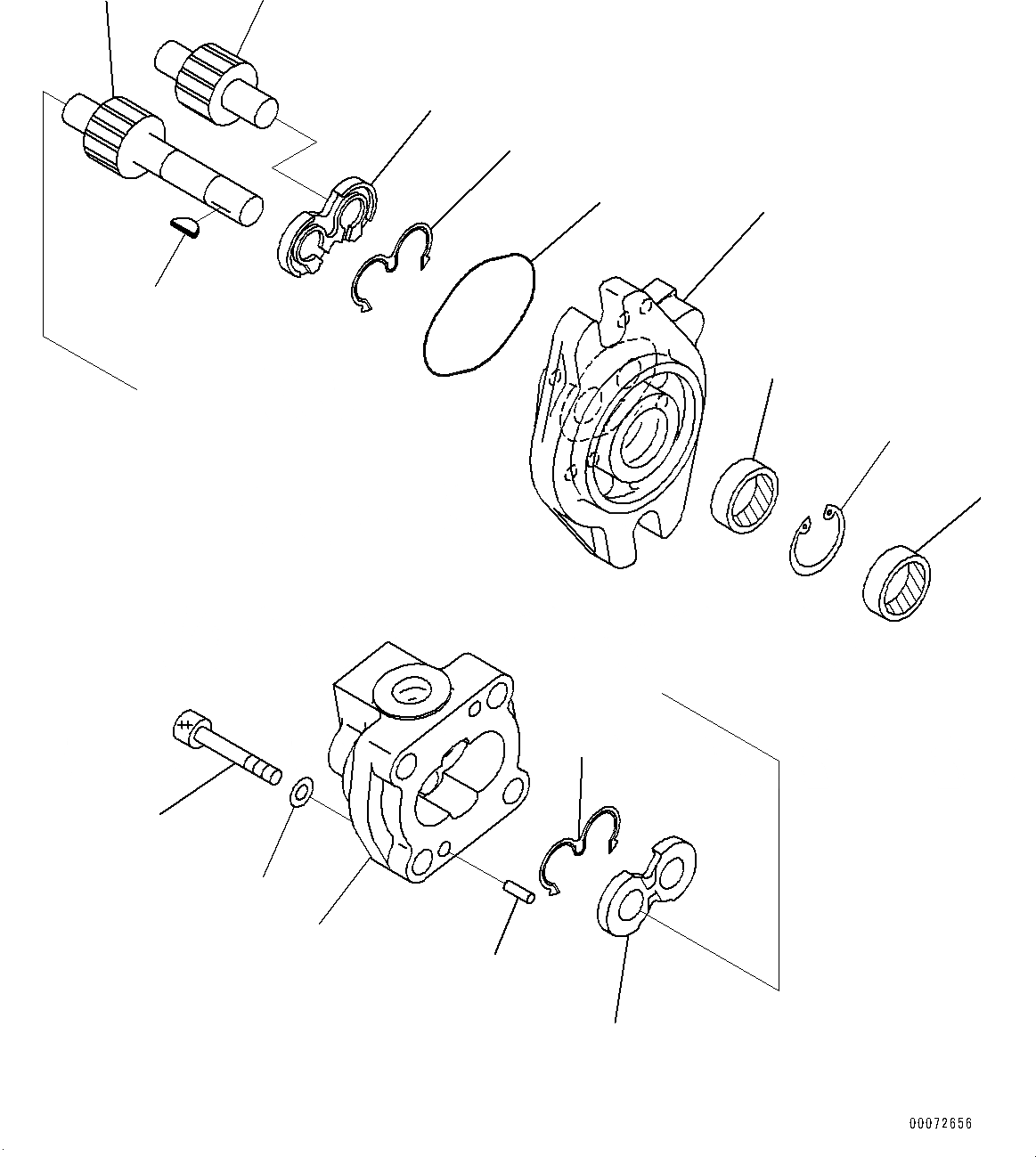 00072656