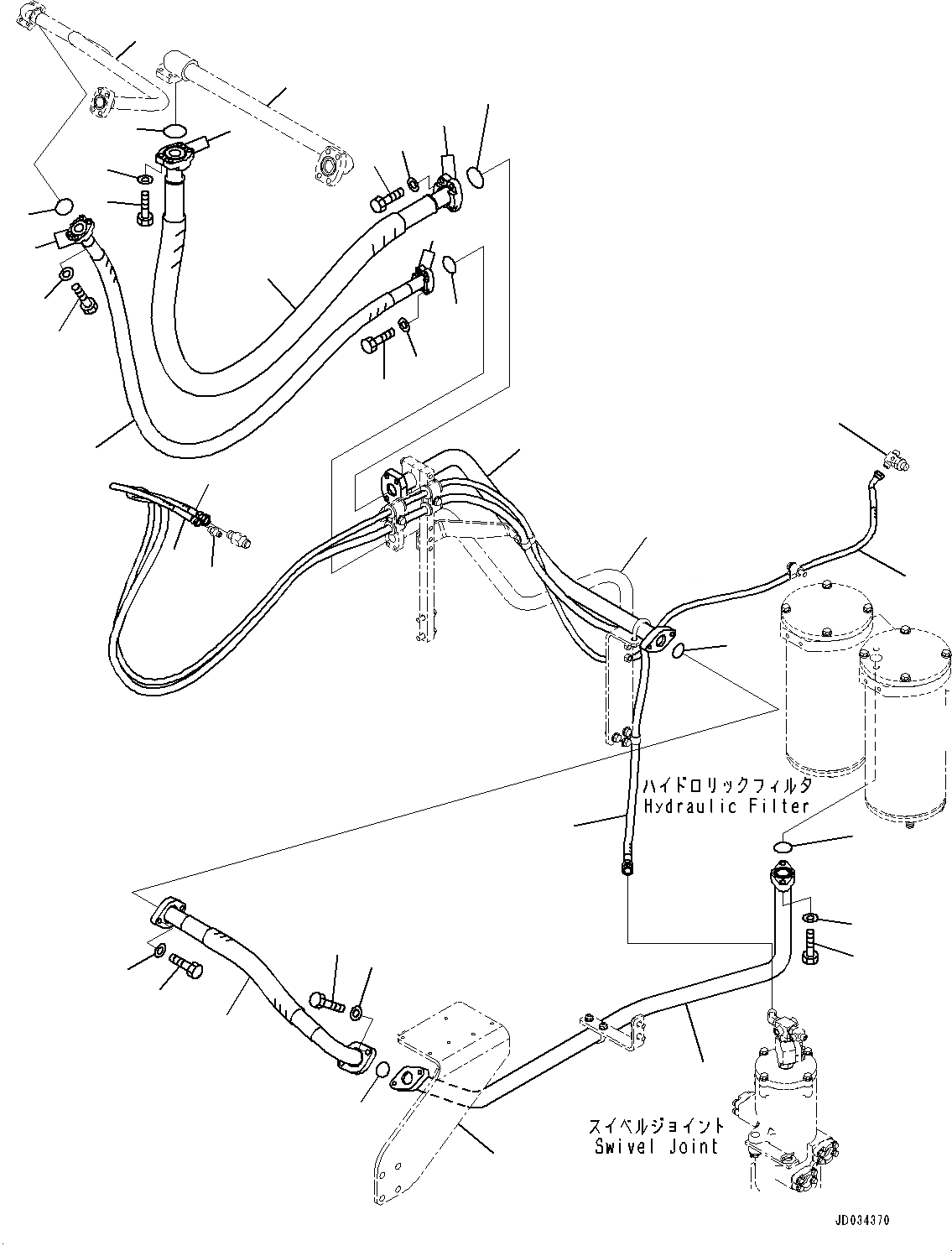 ハイドロリックフィルタ
Hydraulic Filter

スイベルジョイント
Swivel Joint

JD034370