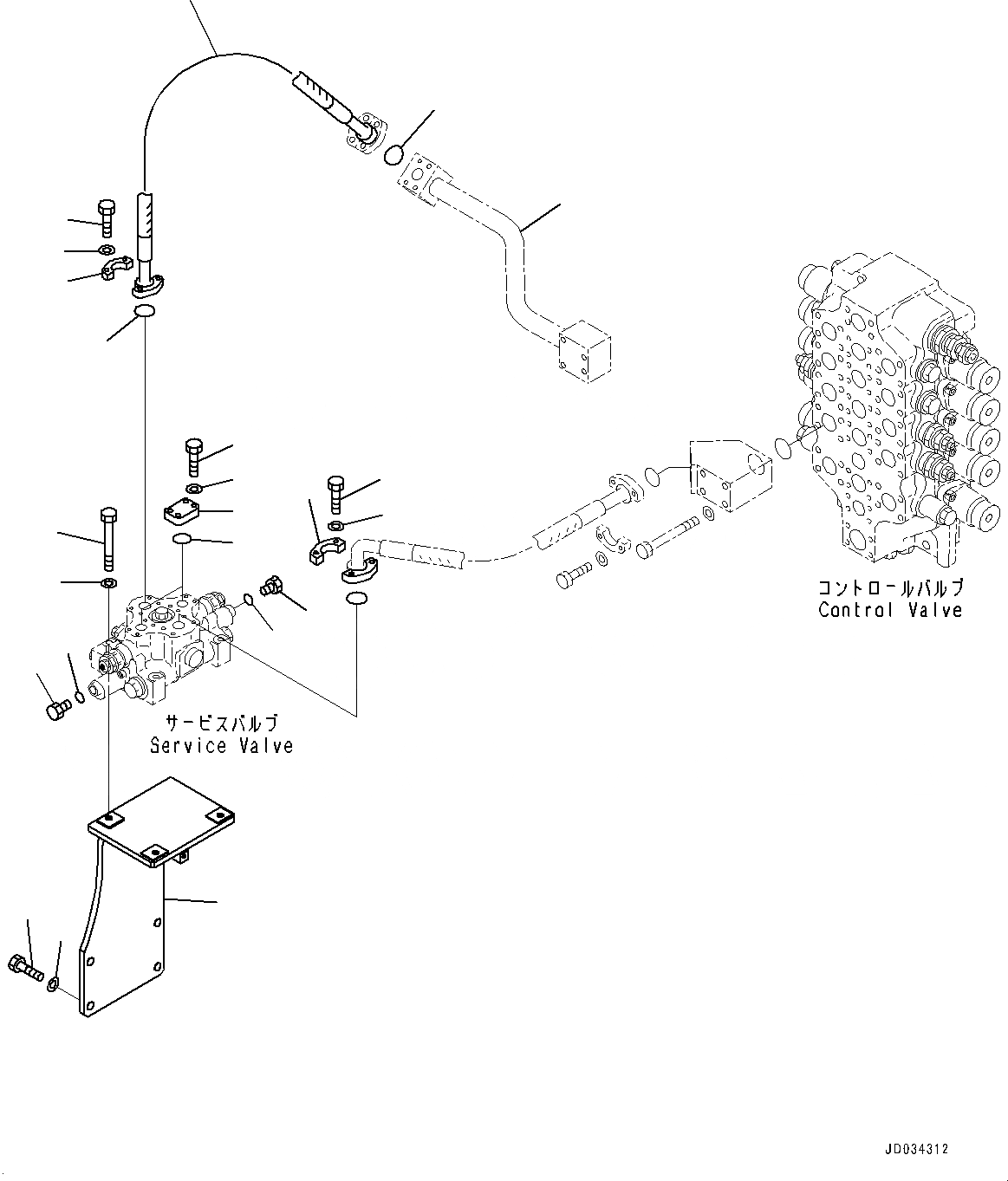 コントロールバルブ
Control Valve

サービスバルブ
Service Valve

JD034312