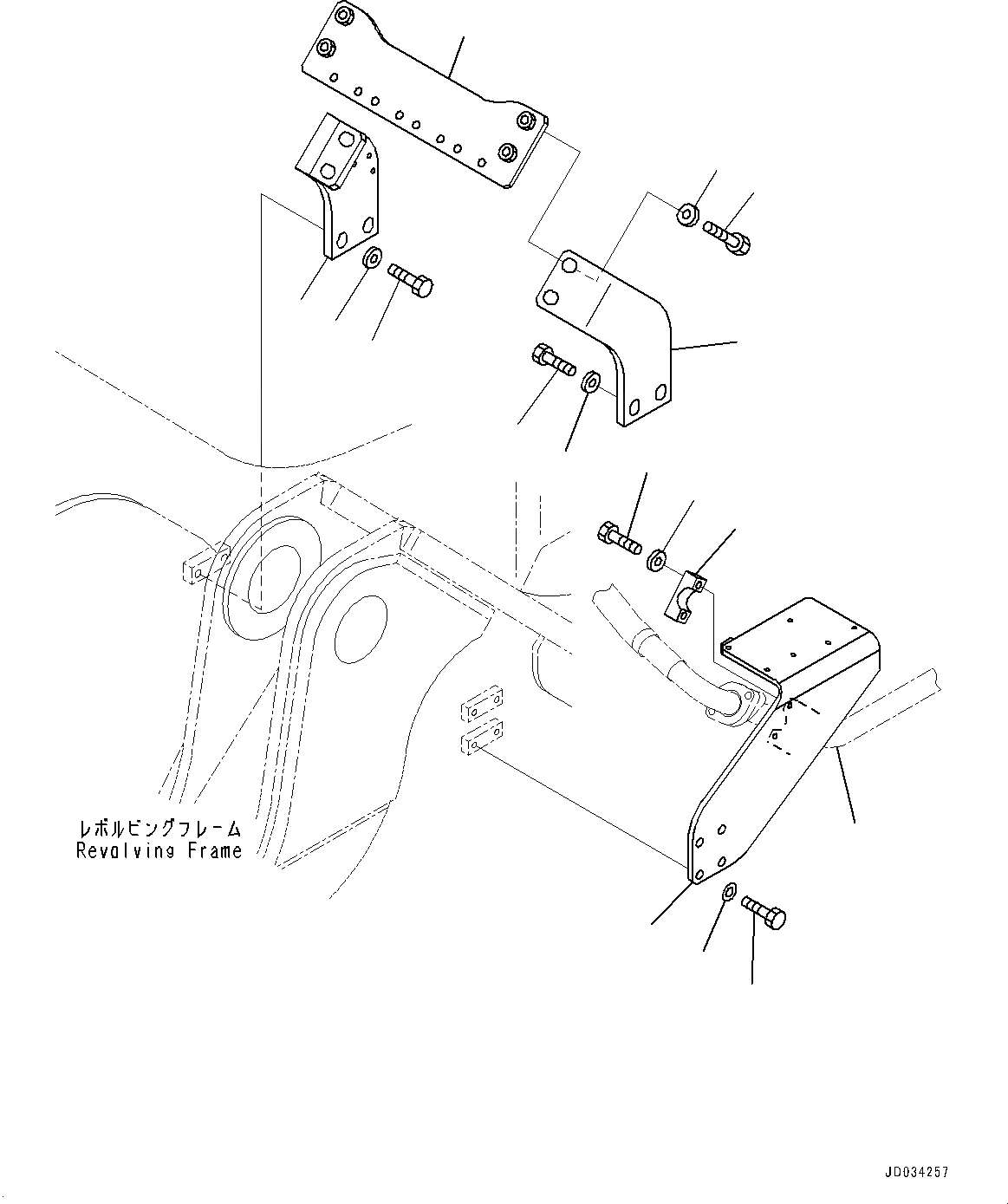 レボルビングフレーム
Revolving Frame

JD034257