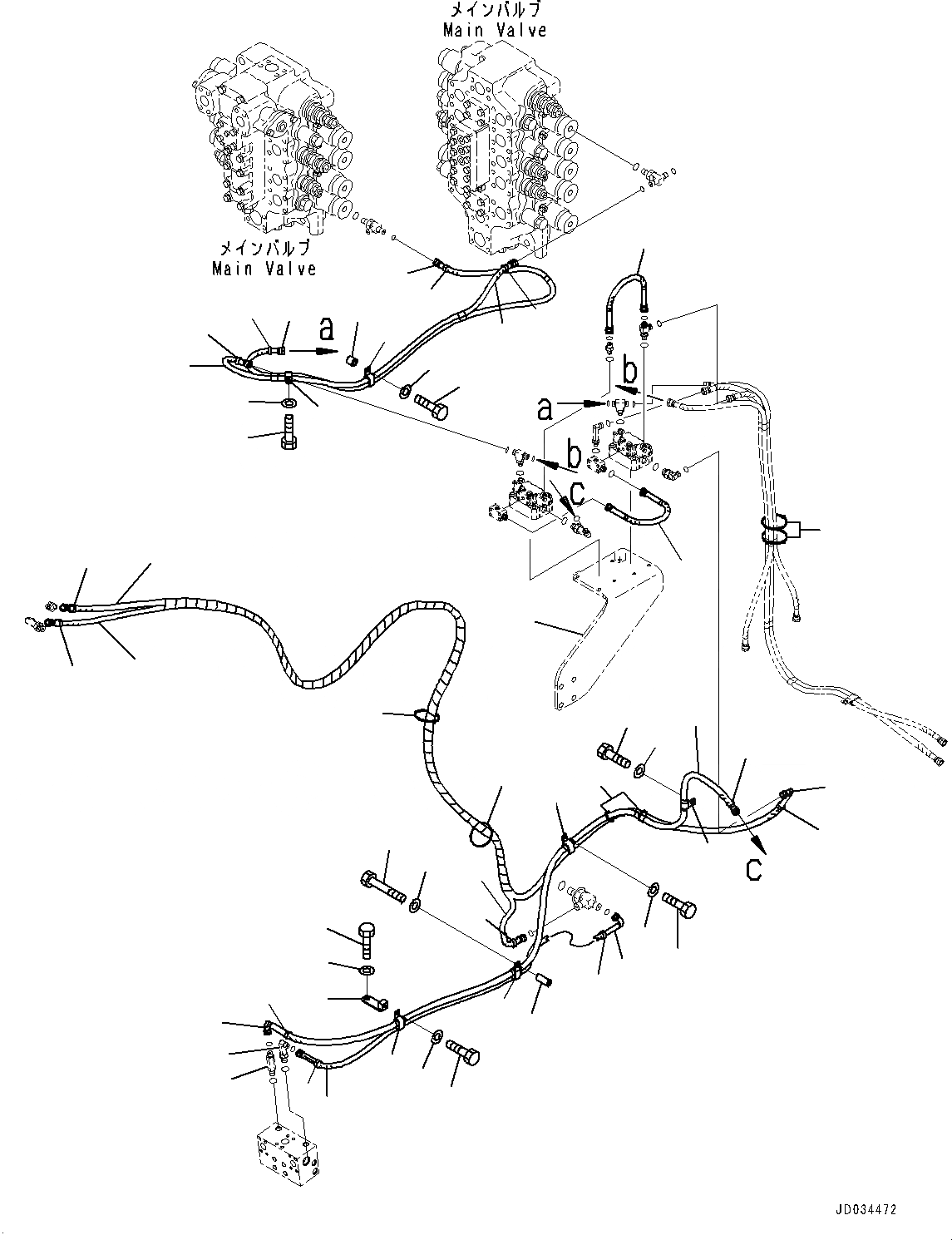 メインバルブ
Main Valve

メインバルブ
Main Valve

a
b
a
b
c
c

JD034472