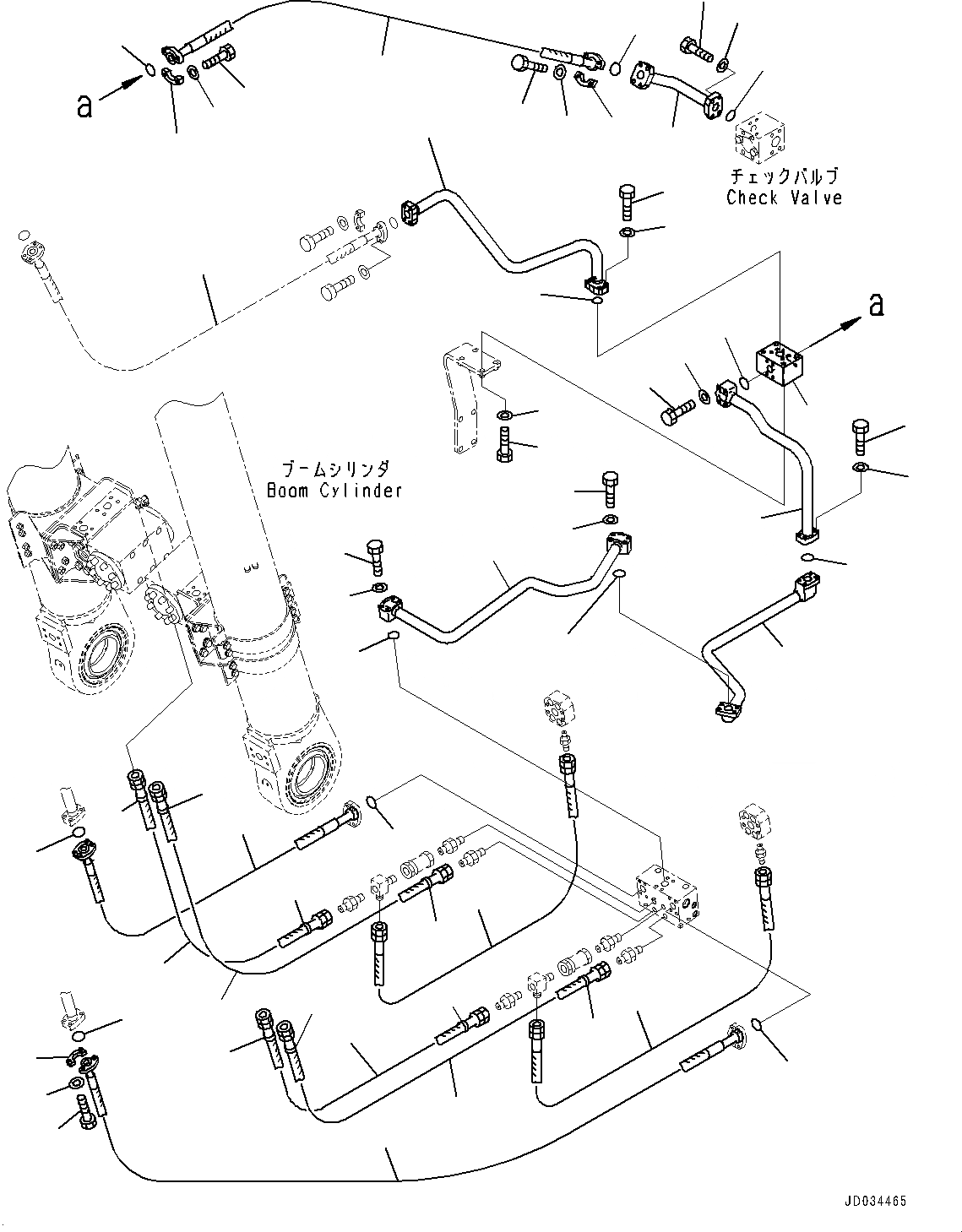 a

チェックバルブ
Check Valve

a

ブームシリンダ
Boom Cylinder

JD034465