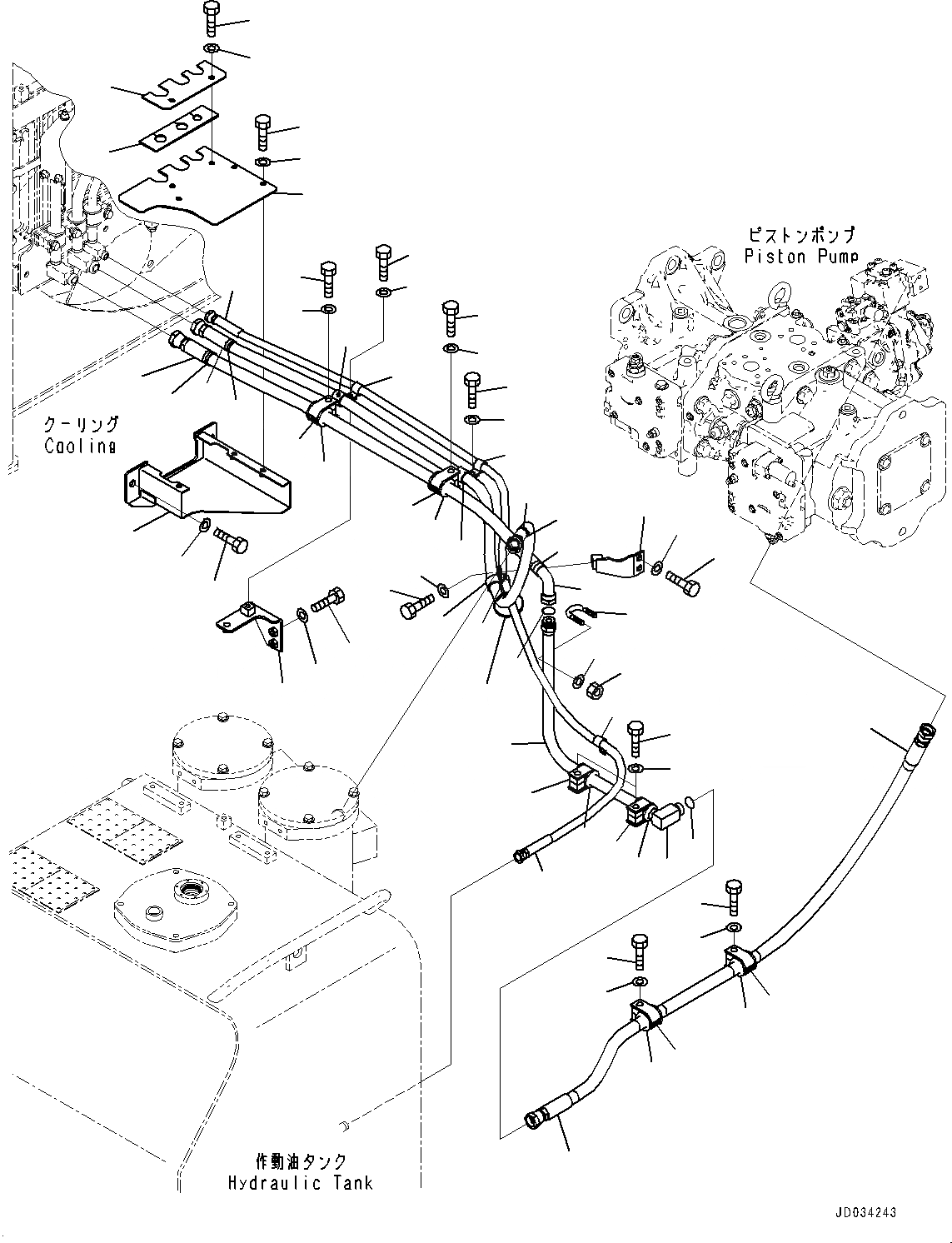 ピストンポンプ
Piston Pump

クーリング
Cooling

作動油タンク
Hydraulic Tank

JD034243