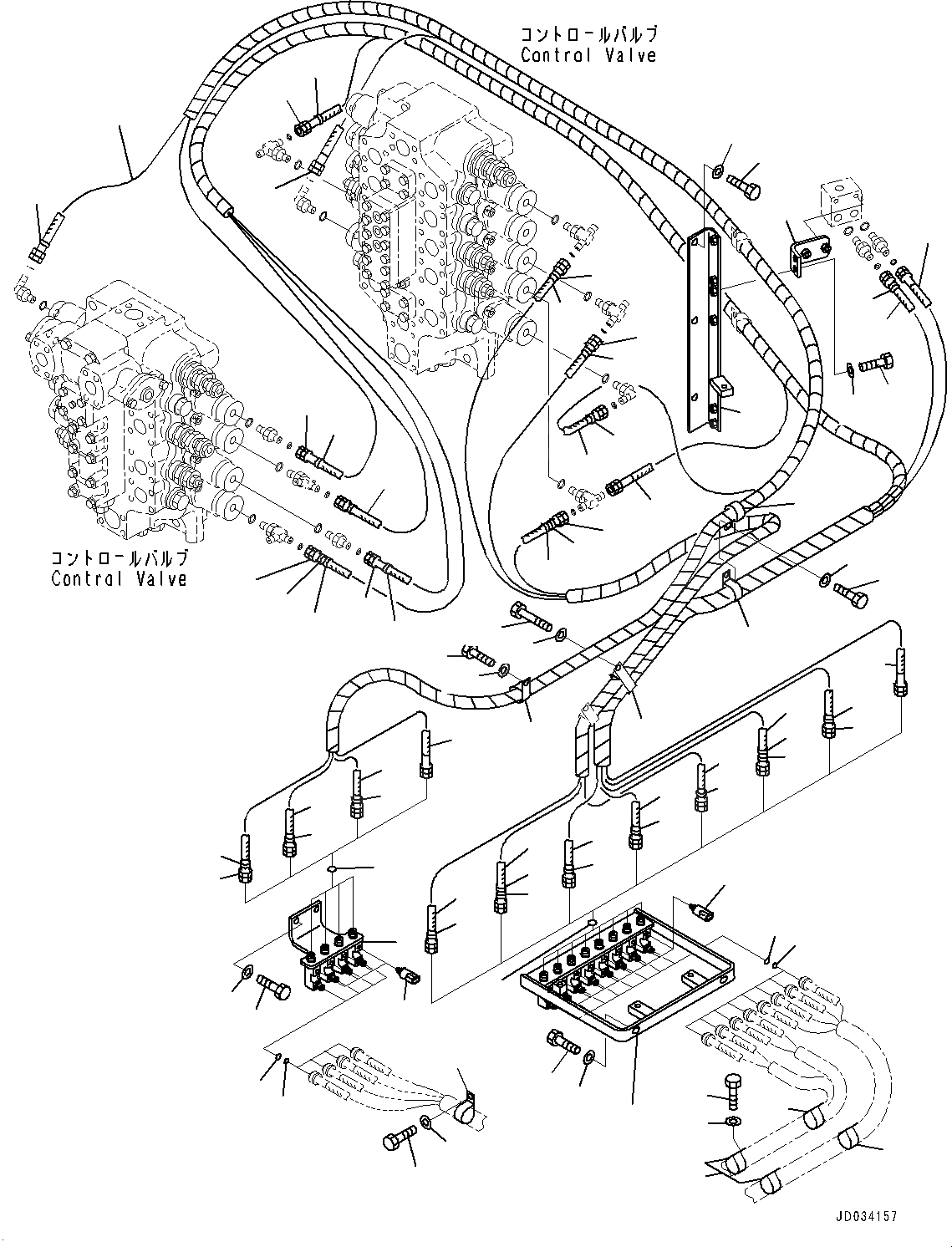 コントロールバルブ
Control Valve

コントロールバルブ
Control Valve

JD034157