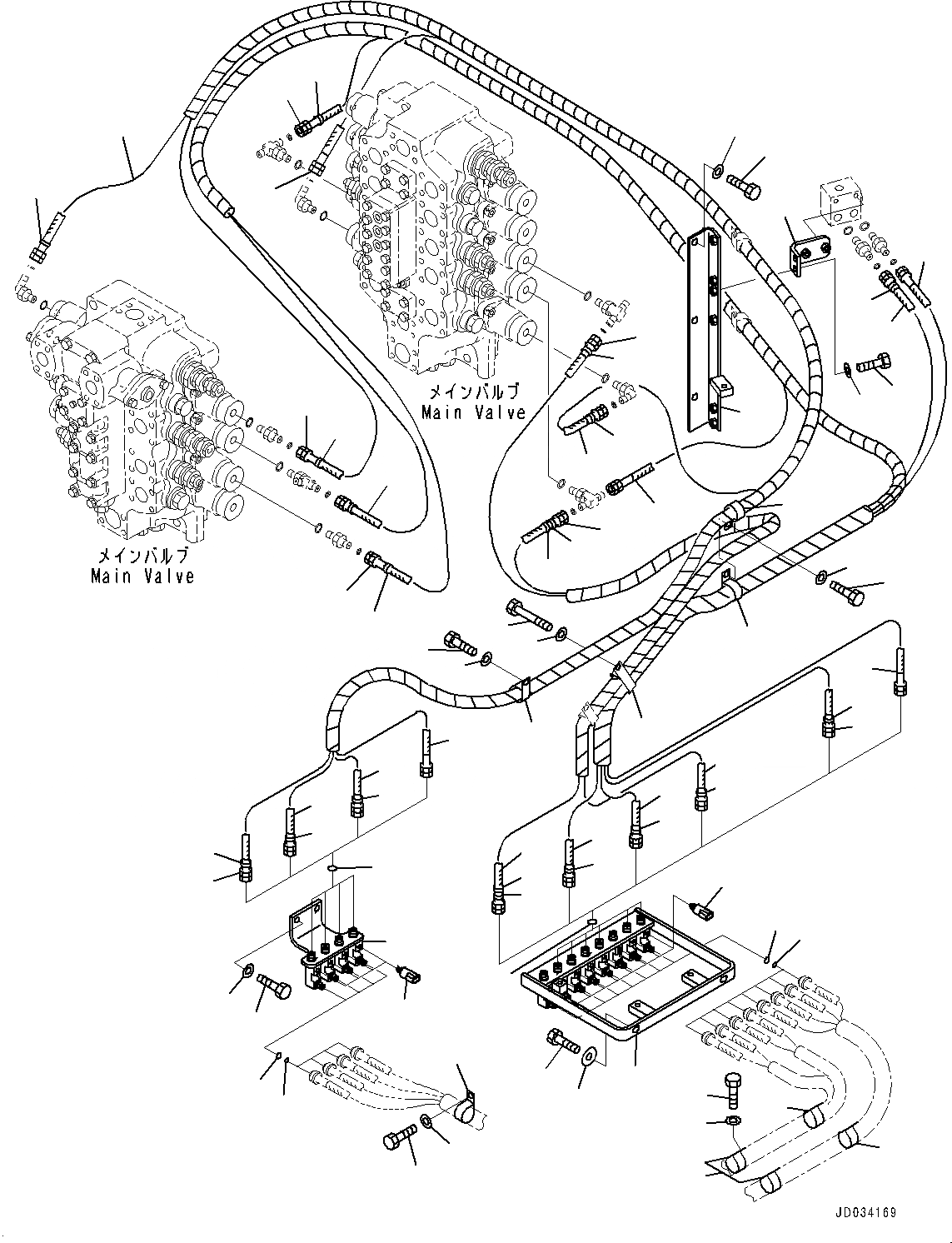 メインバルブ
Main Valve

メインバルブ
Main Valve

JD034169