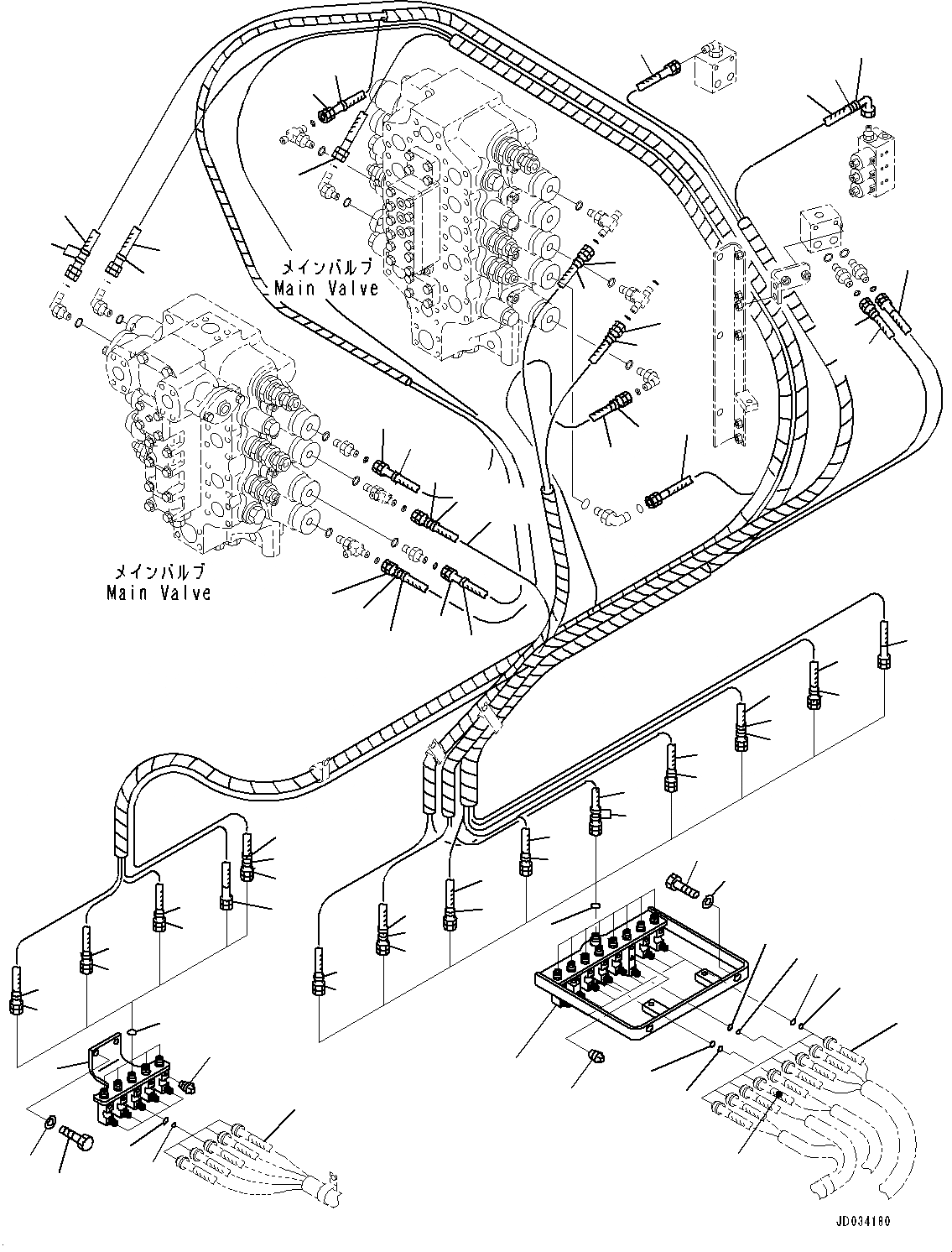 メインバルブ
Main Valve

メインバルブ
Main Valve

JD034180