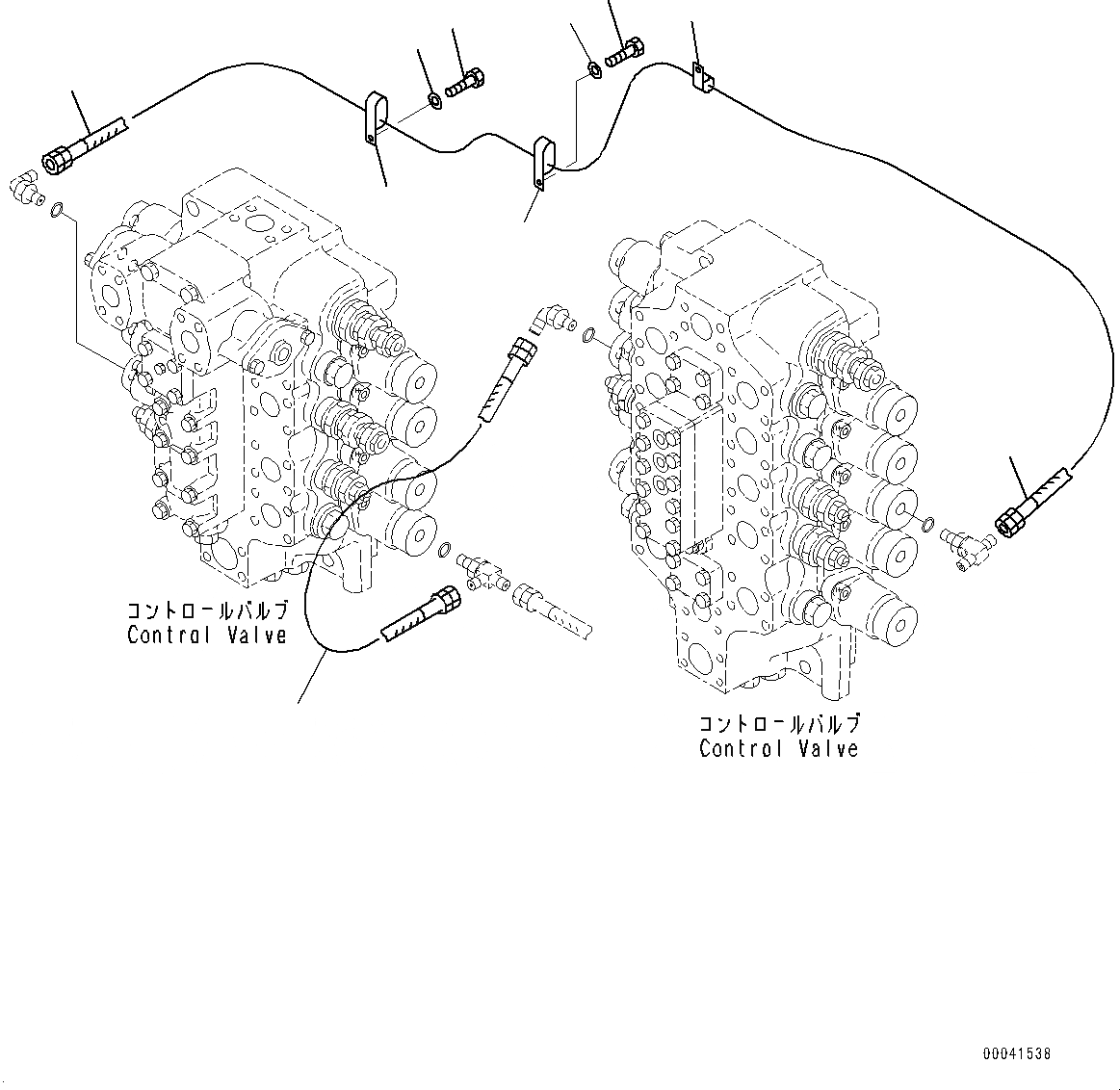 コントロールバルブ
Control Valve

コントロールバルブ
Control Valve

00041538