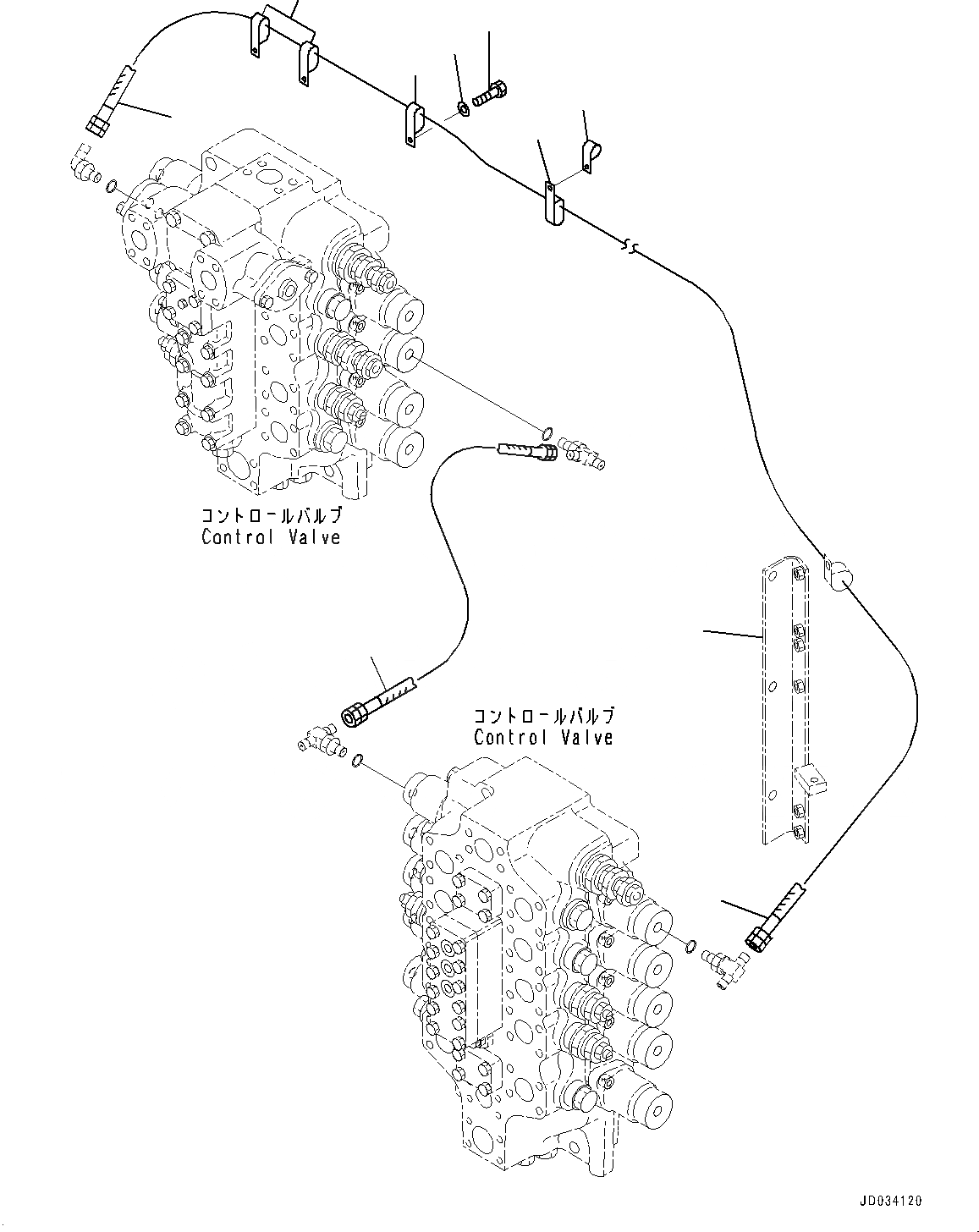 コントロールバルブ
Control Valve

コントロールバルブ
Control Valve

JD034120