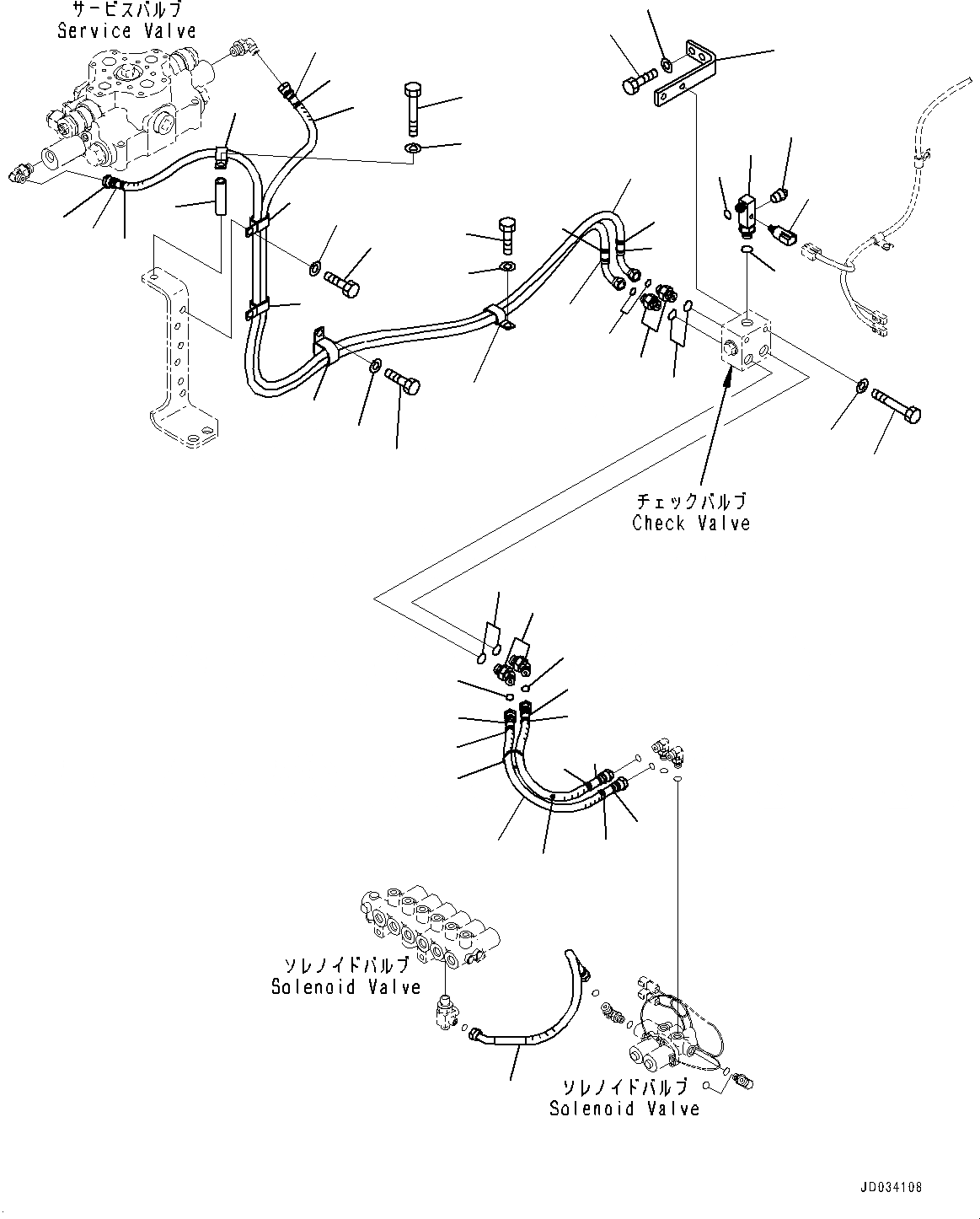 サービスバルブ
Service Valve

チェックバルブ
Check Valve

ソレノイドバルブ
Solenoid Valve

ソレノイドバルブ
Solenoid Valve

JD034108