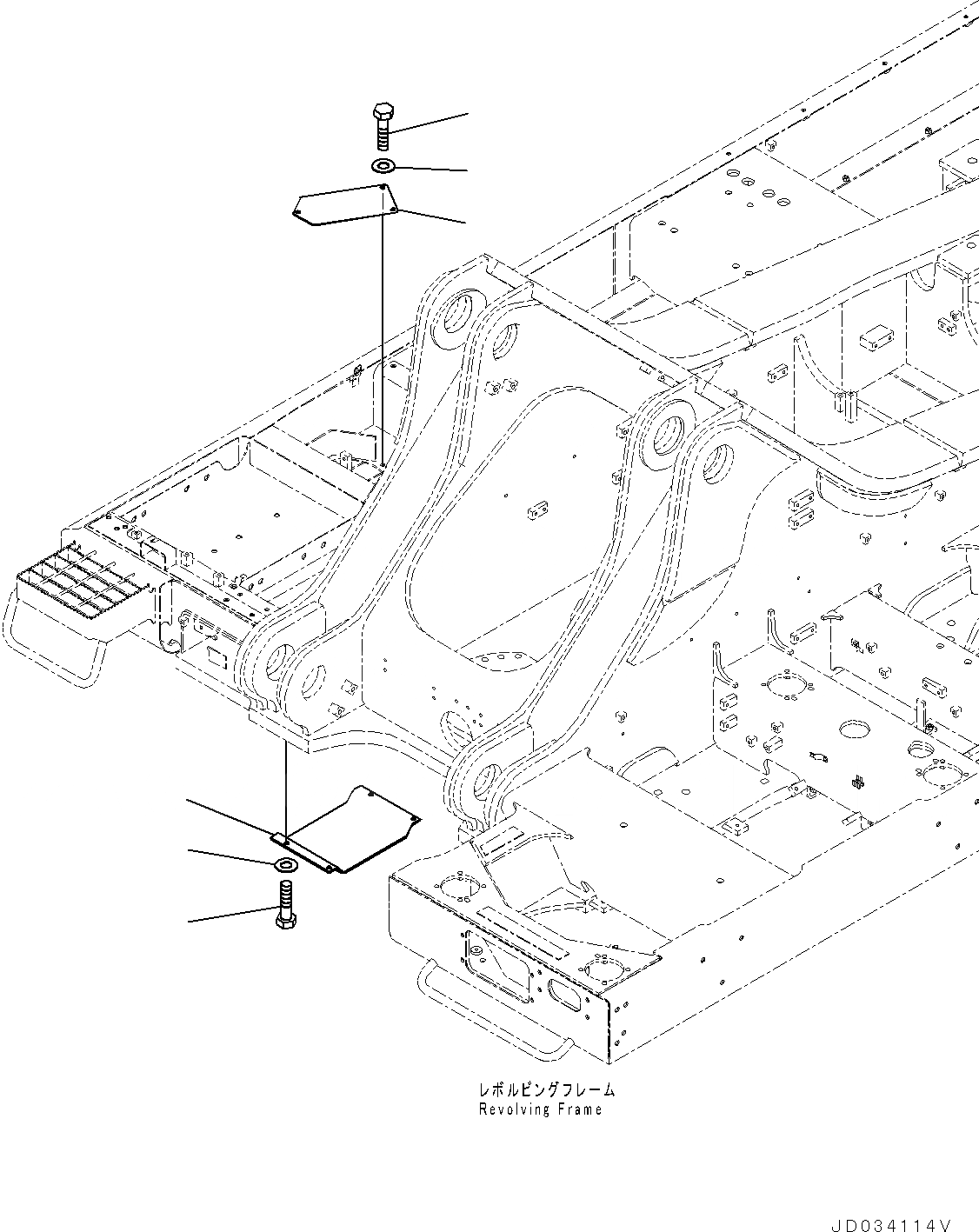 レボルビングフレーム
Revolving Frame

JD034114V