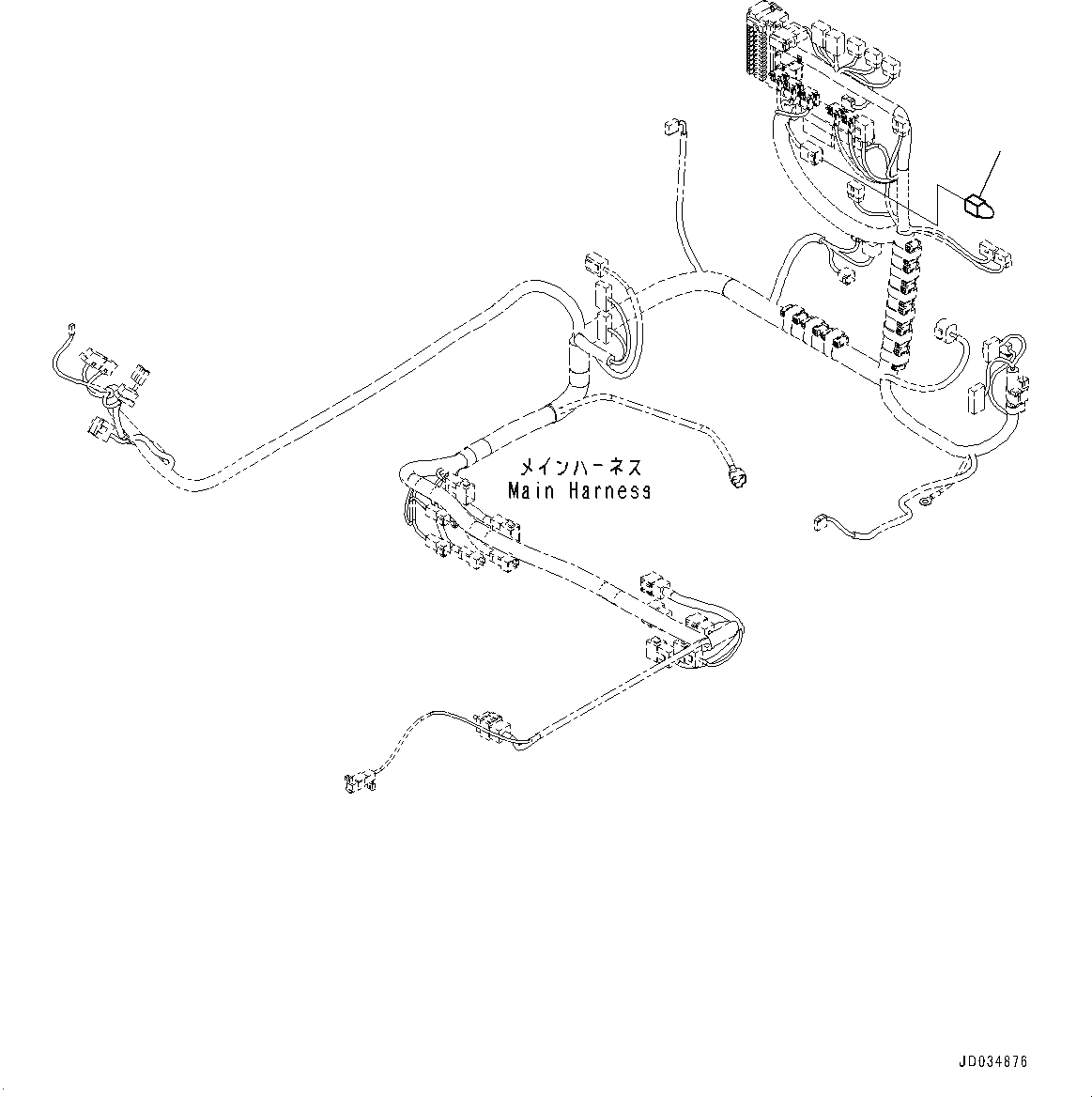 メインハーネス
Main Harness

JD034876