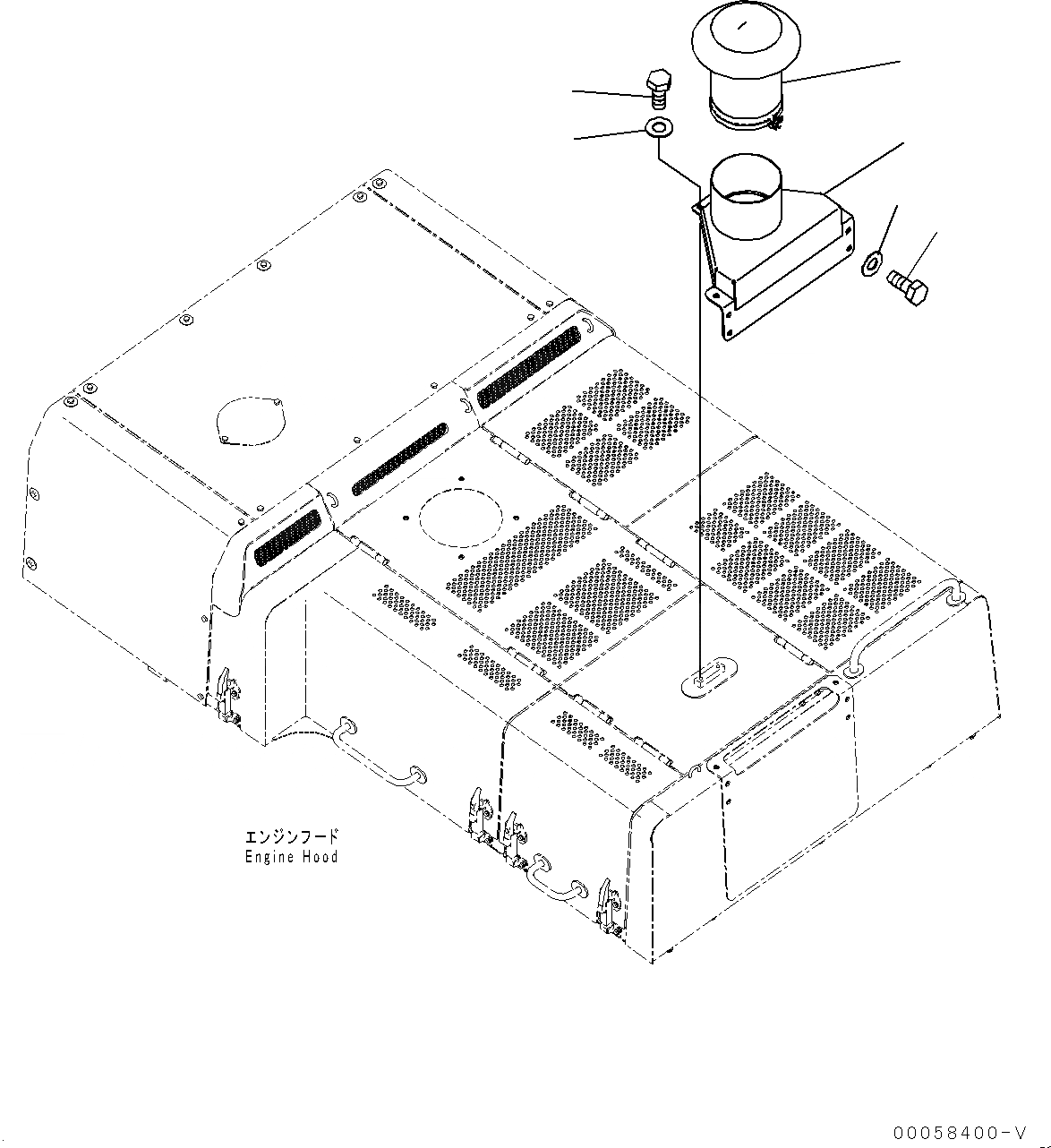 エンジンフード
Engine Hood

00058400-V