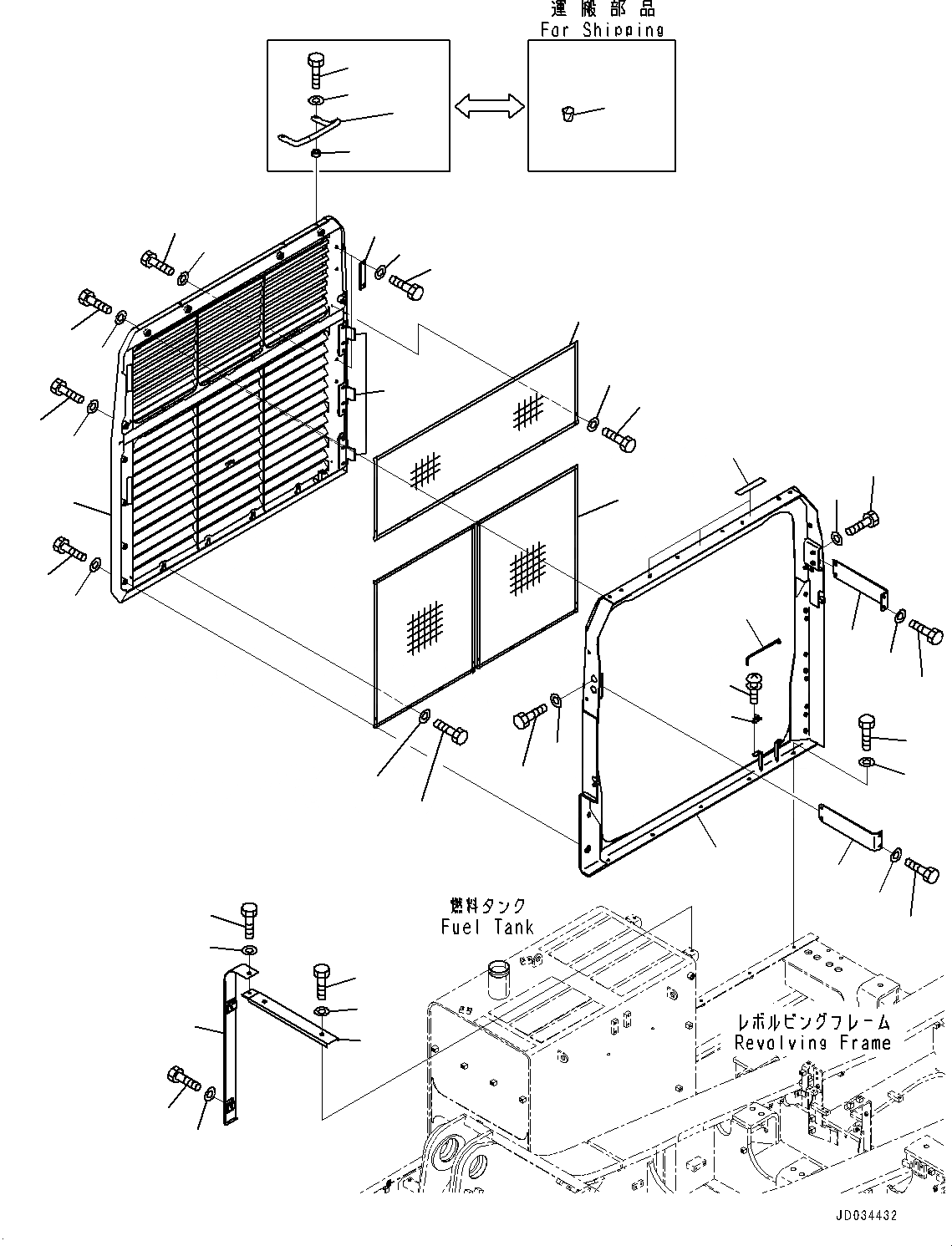 運搬部品
For Shipping

燃料タンク
Fuel Tank

レボルビングフレーム
Revolving Frame

JD034432