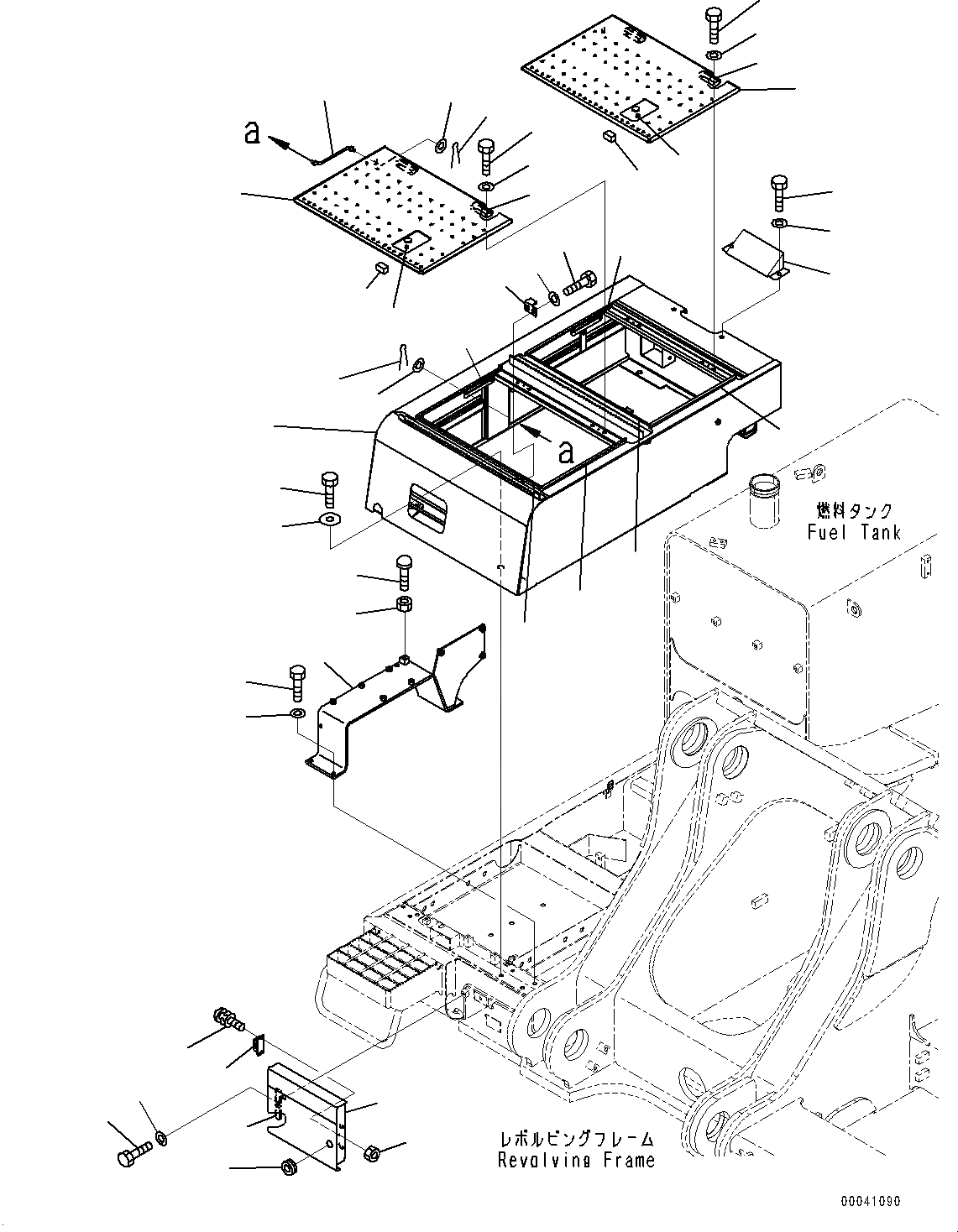 a

a

燃料タンク
Fuel Tank

レボルビングフレーム
Revolving Frame

00041090