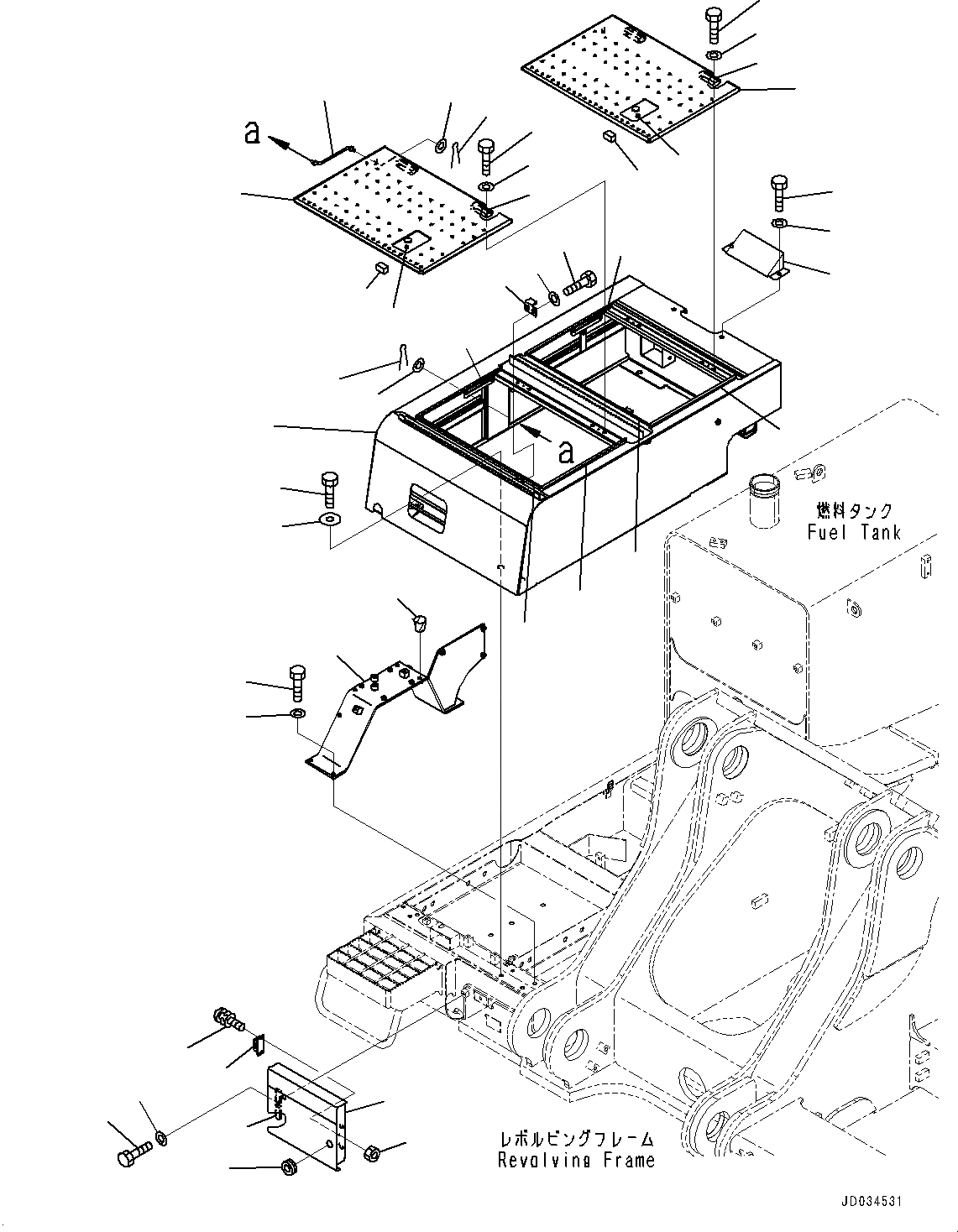 a

a

燃料タンク
Fuel Tank

レボルビングフレーム
Revolving Frame

JD034531