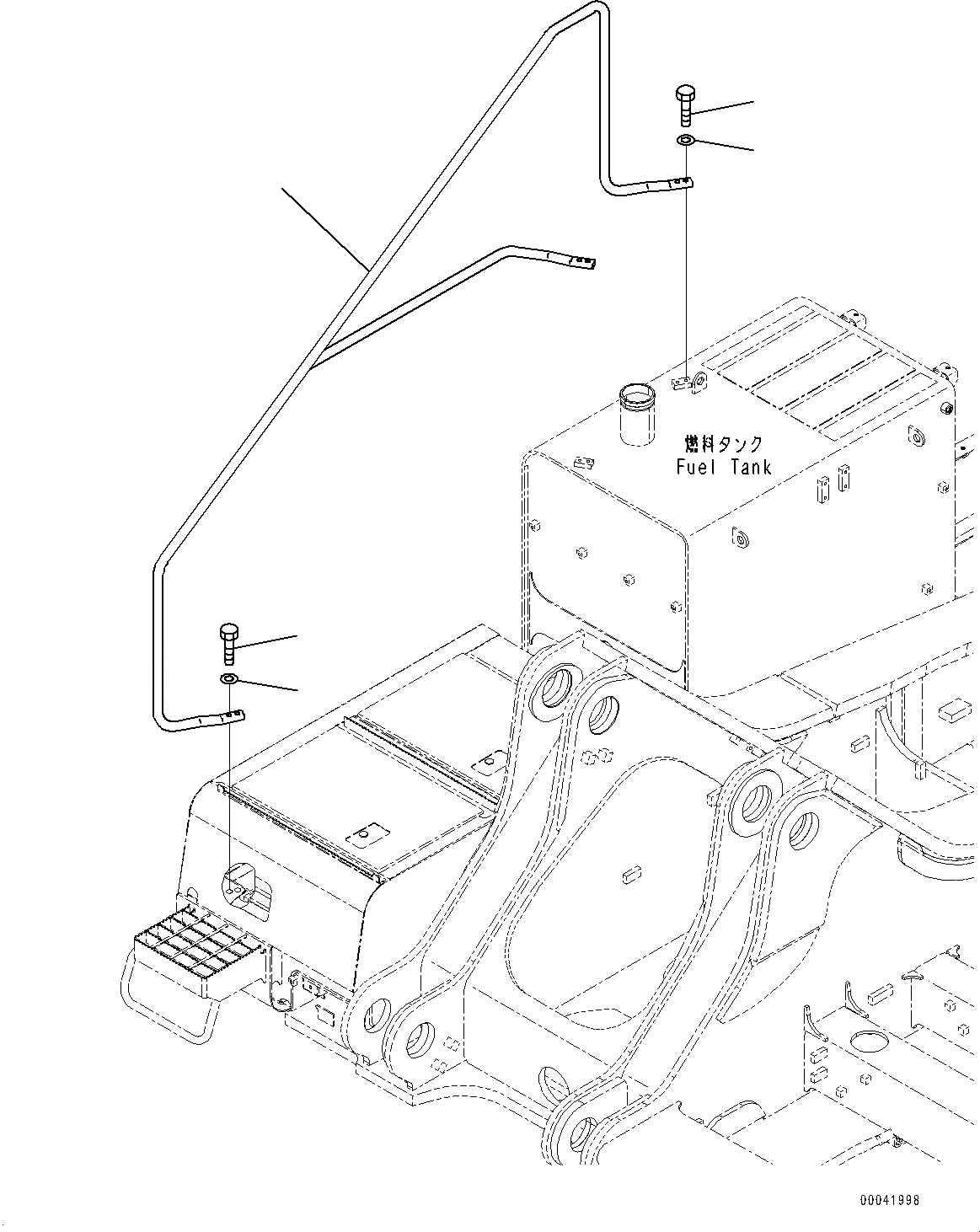 燃料タンク
Fuel Tank

00041998