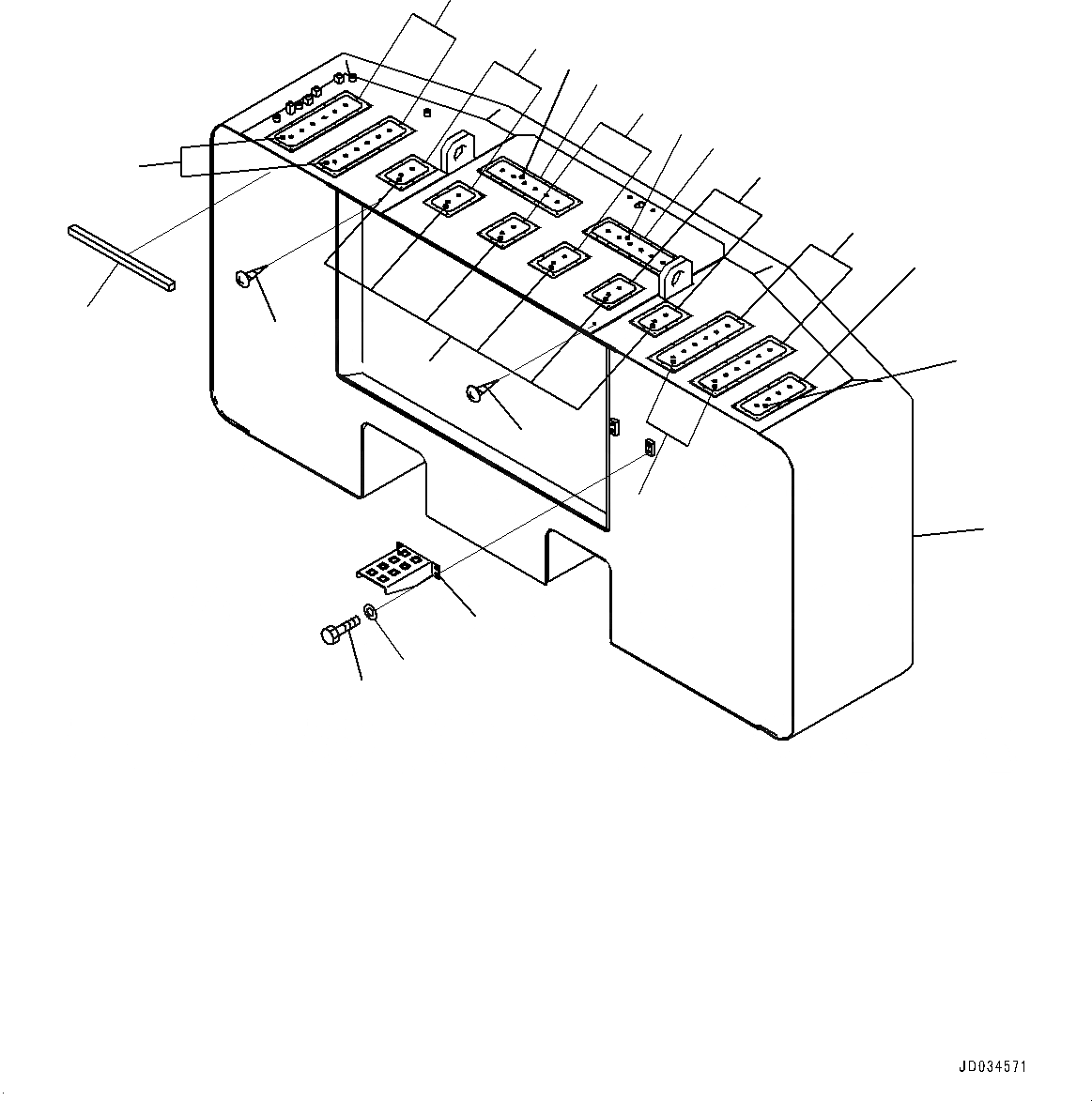 JD034571