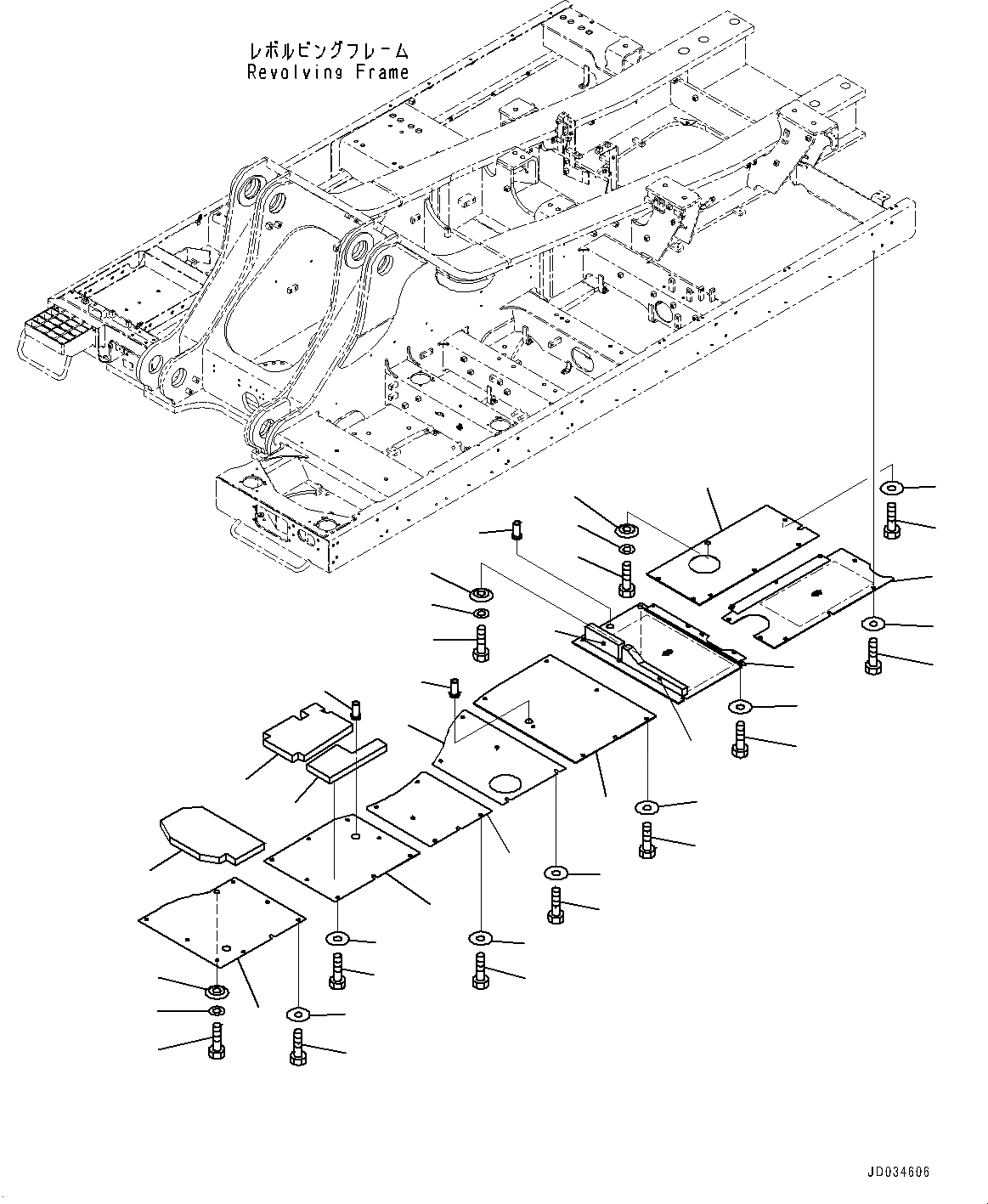 レボルビングフレーム
Revolving Frame

JD034606