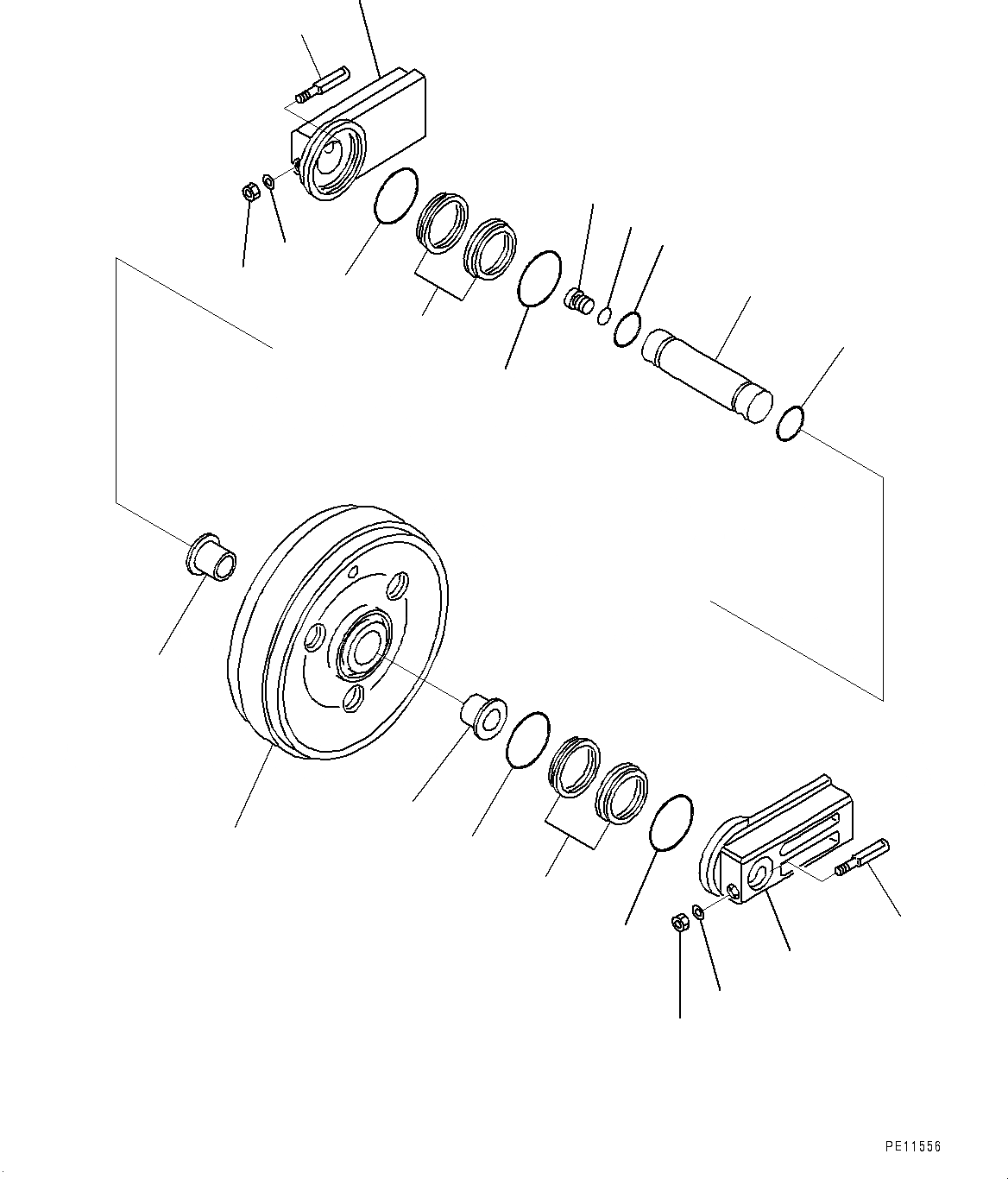 PE11556