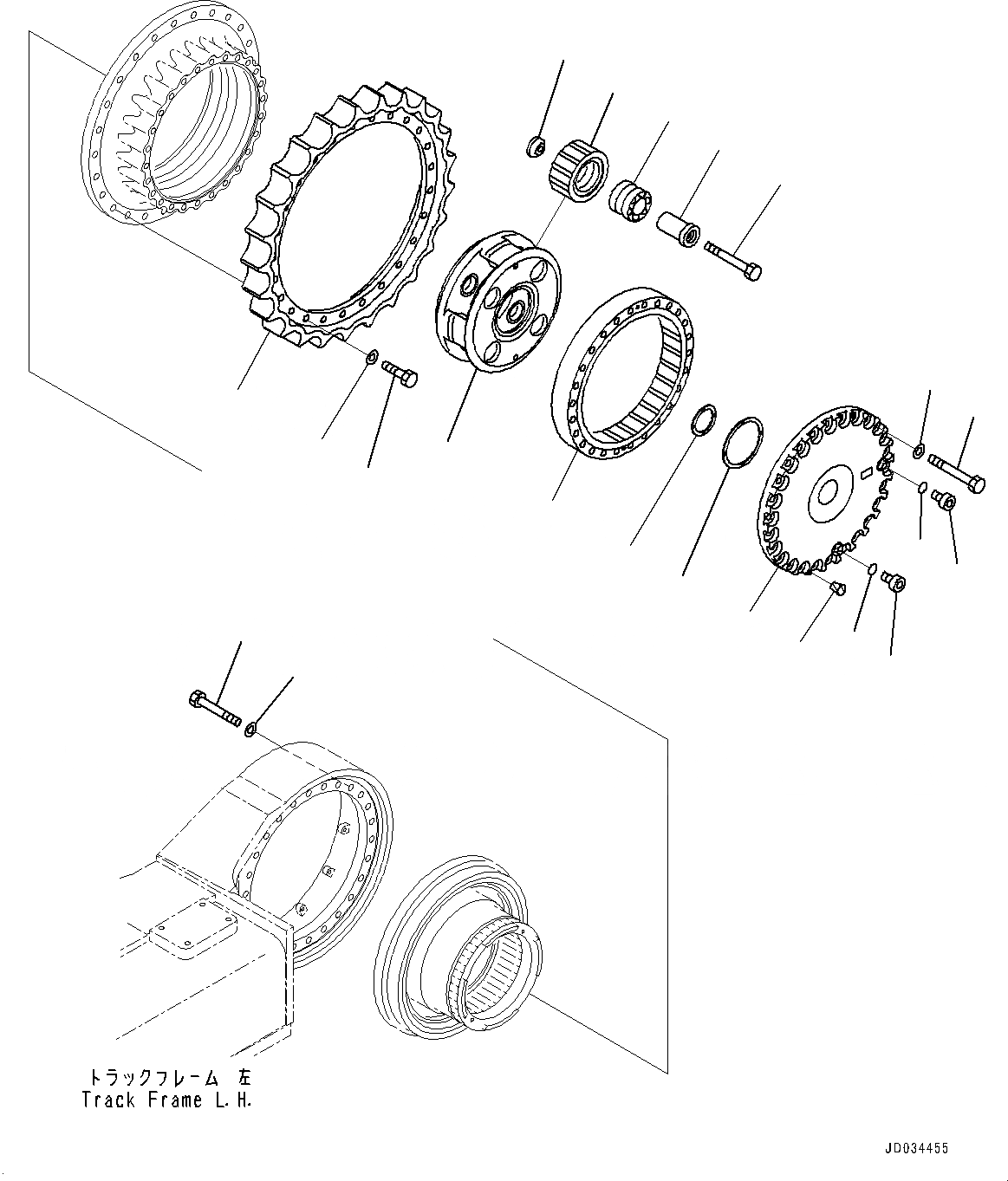 トラックフレーム 左
Track Frame L.H.

JD034455