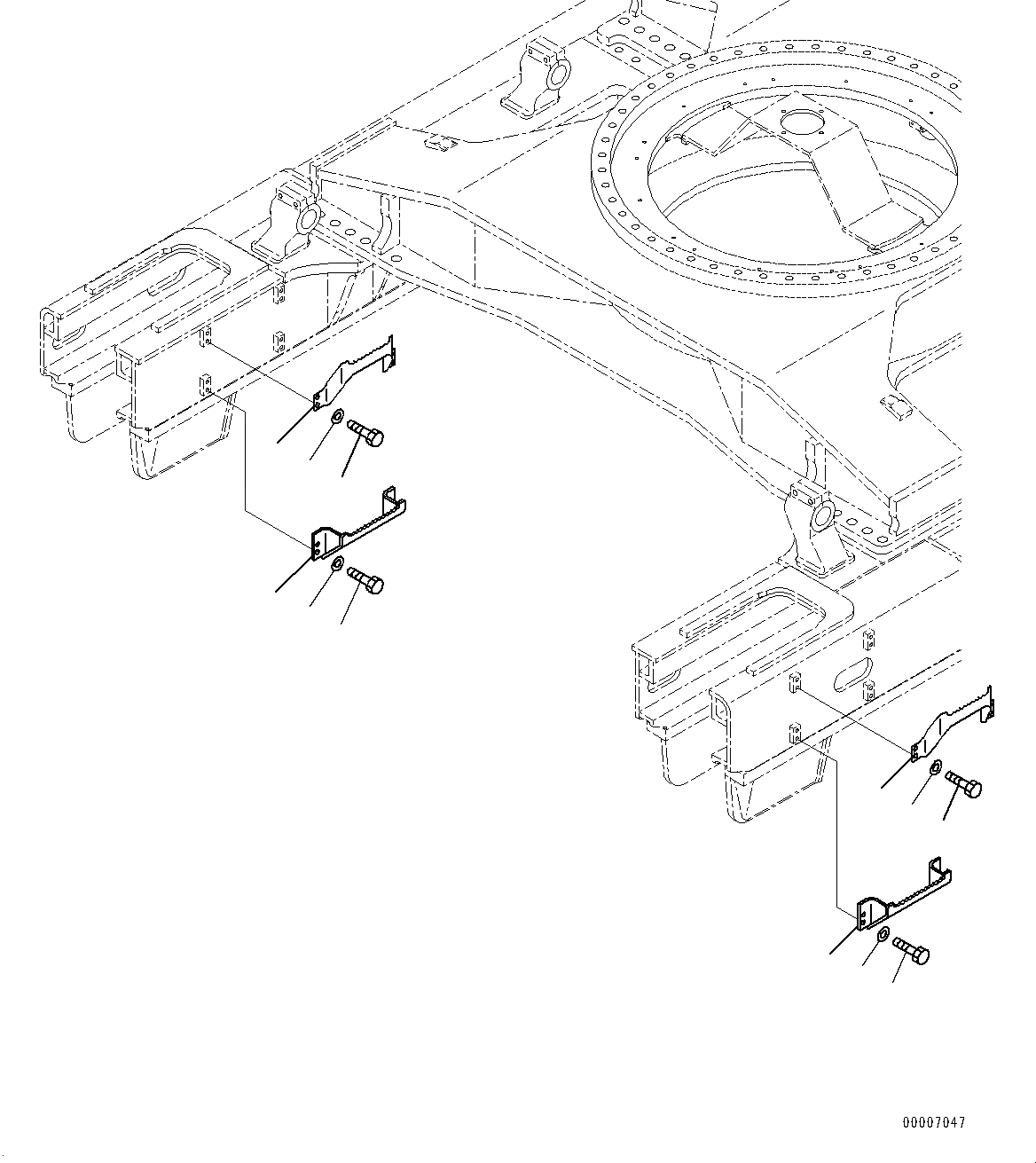 00007047