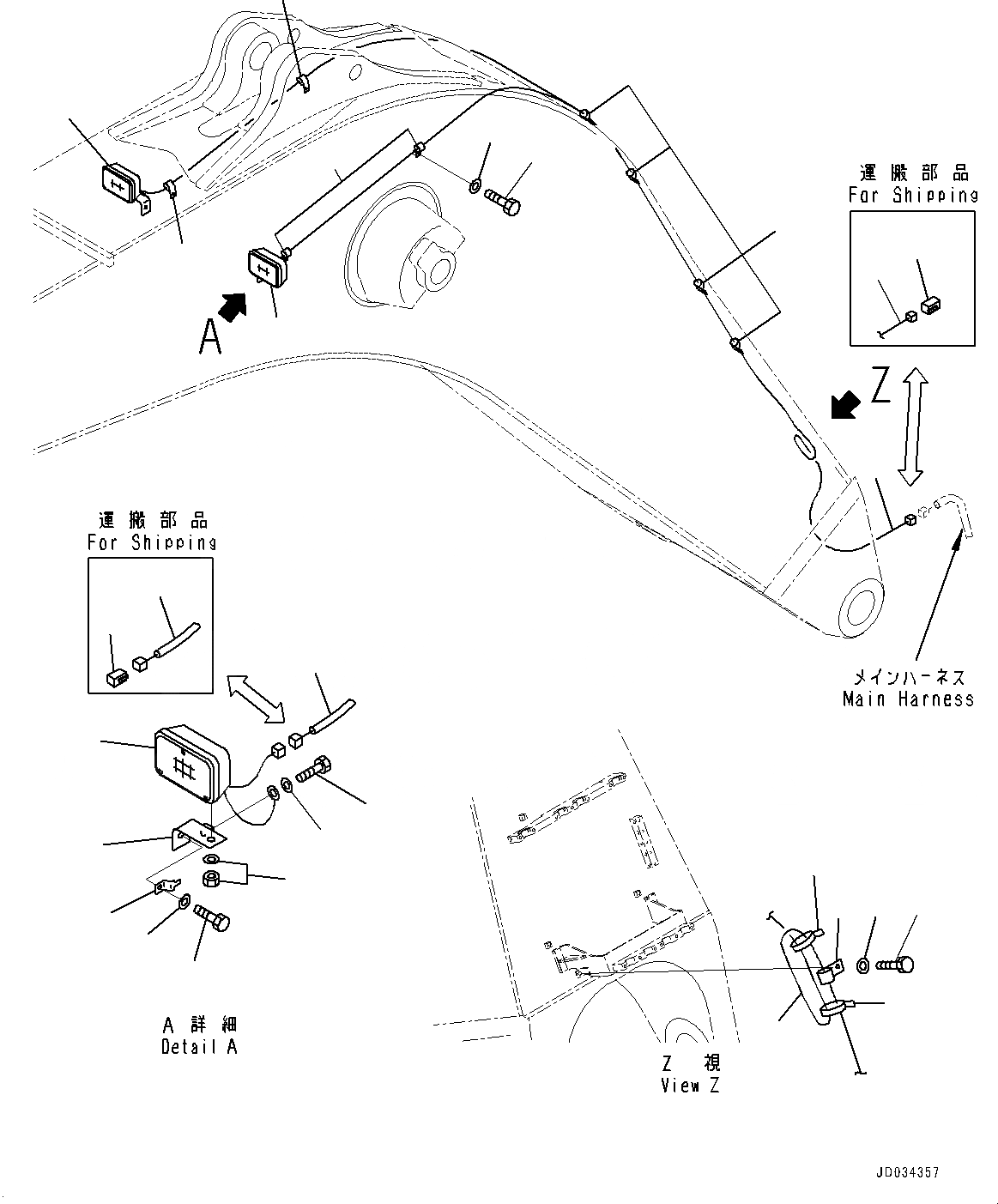 運搬部品
For Shipping

A

Z

運搬部品
For Shipping

メインハーネス
Main Harness

A 詳細
Detail A

Z 視
View Z

JD034357