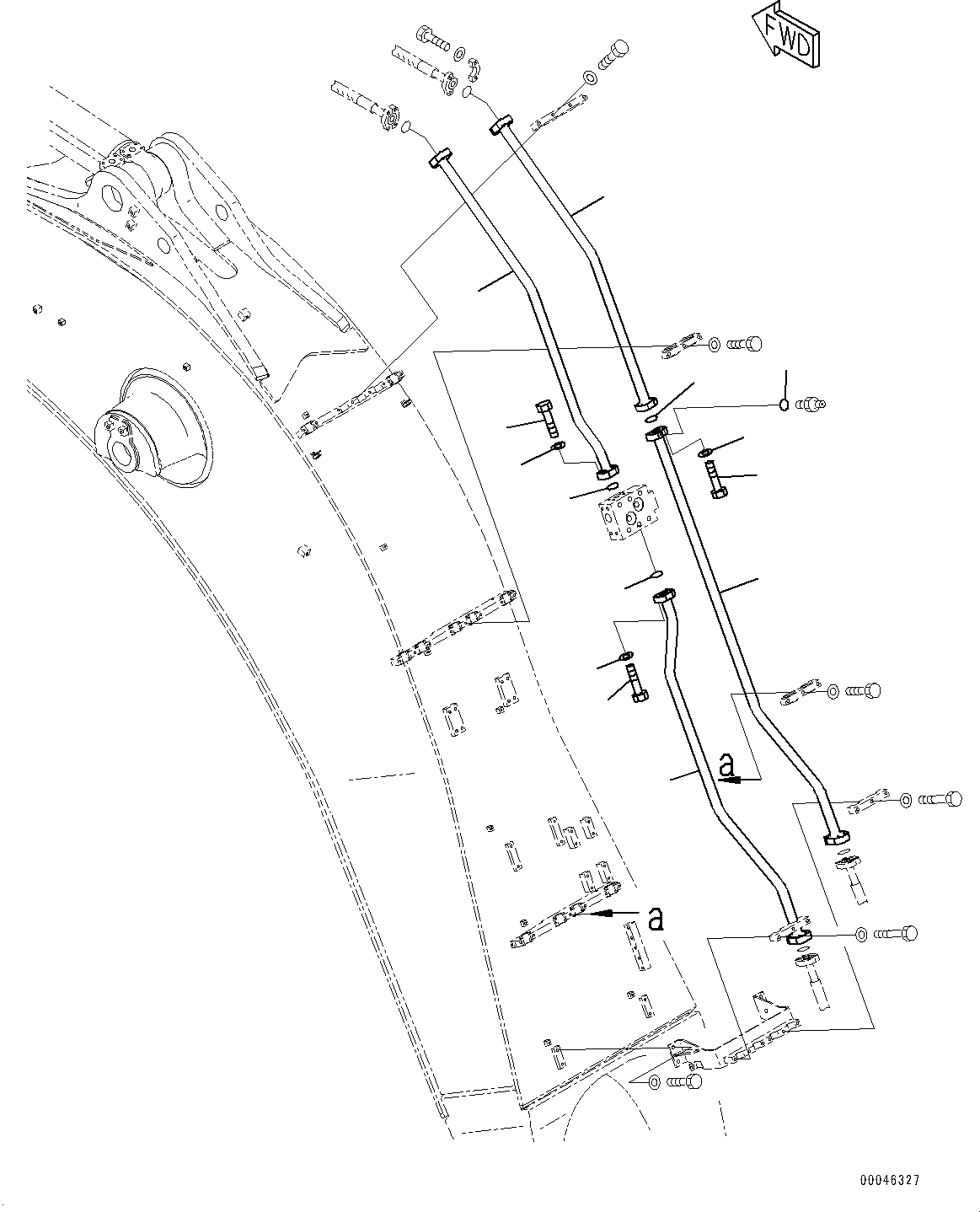 FWD

a

a

00046327