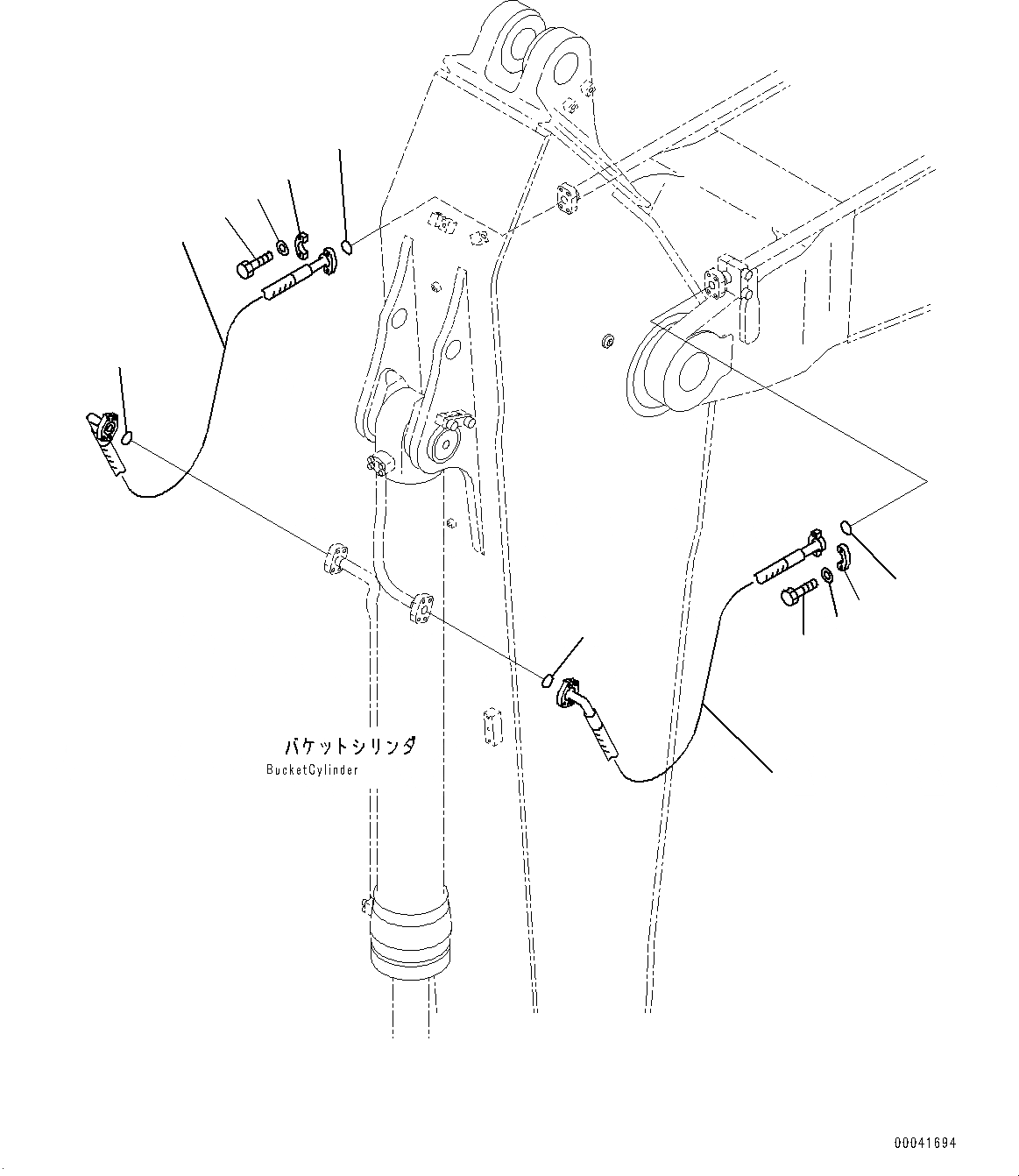 バケットシリンダ
BucketCylinder

00041694