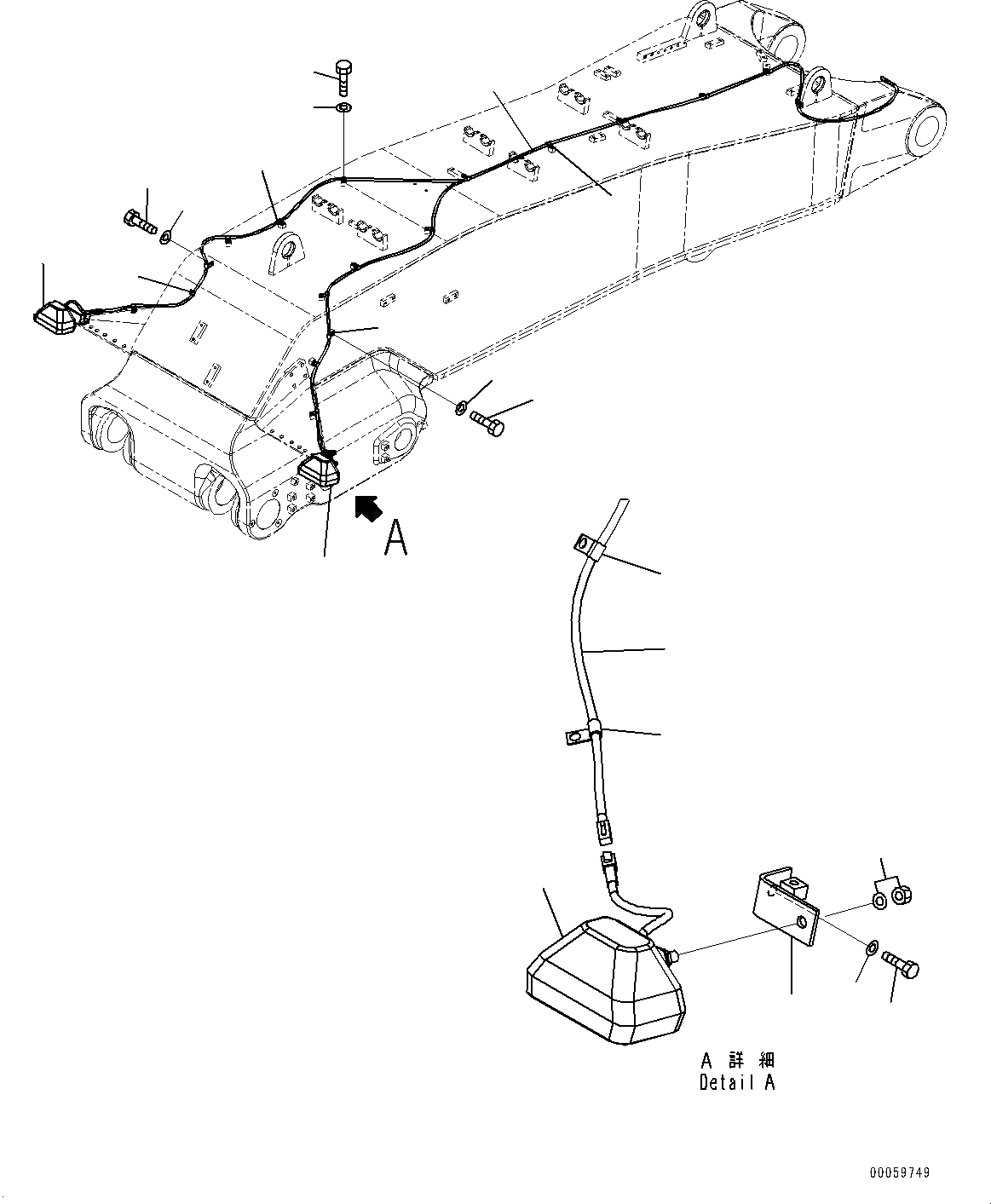 A

A 詳 細
Detail A

00059749