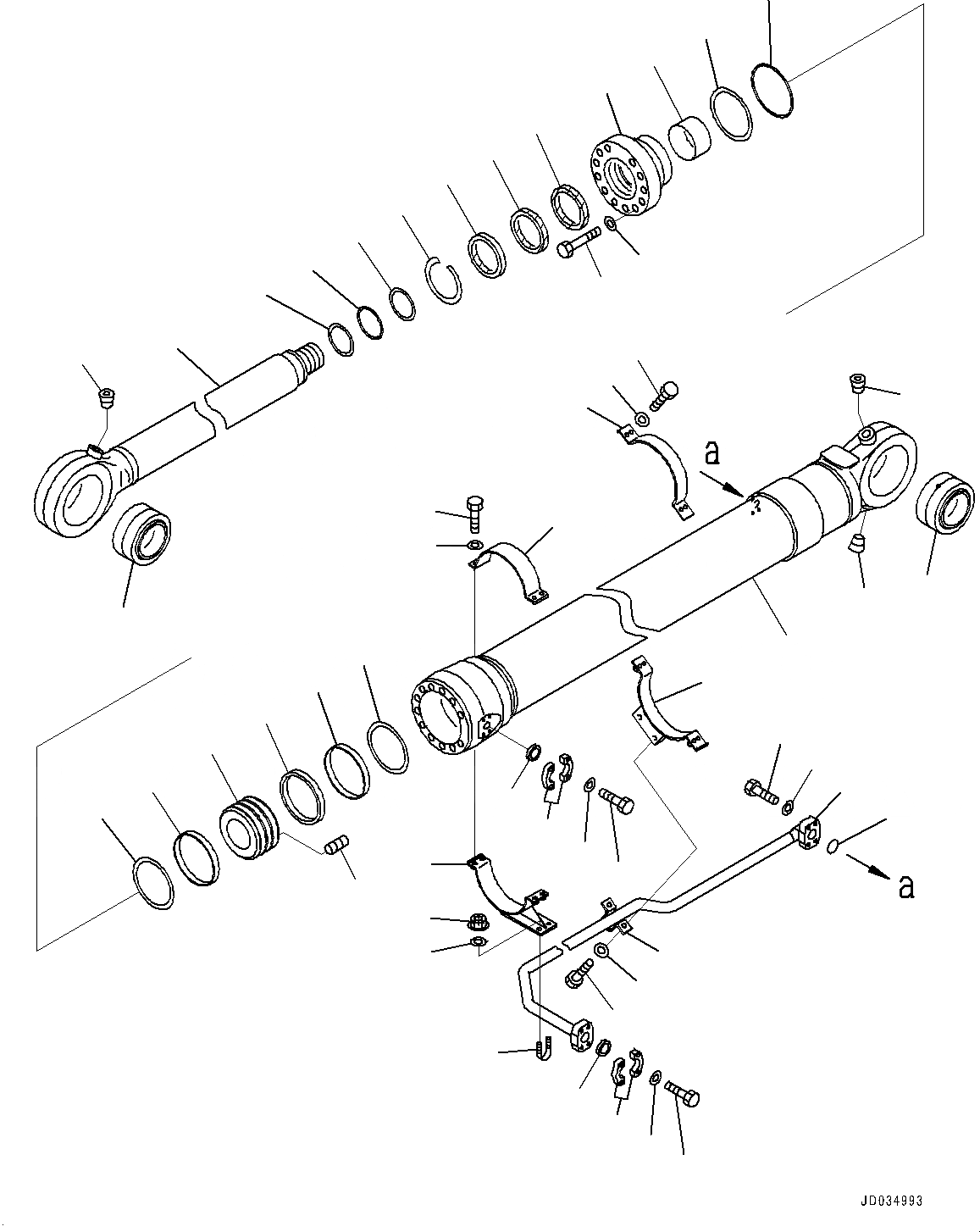 a

a

JD034993