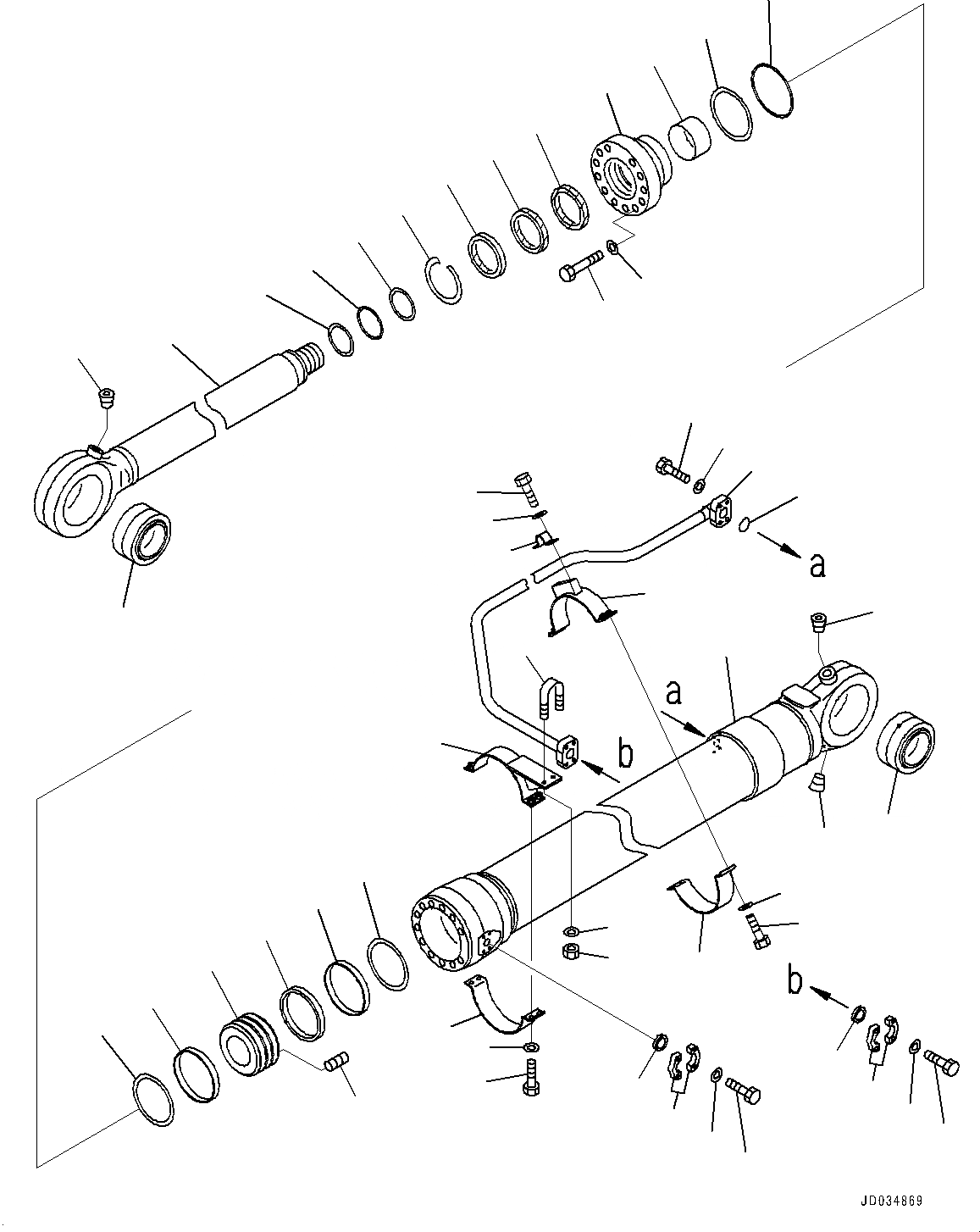 a

a

b

b

JD034869