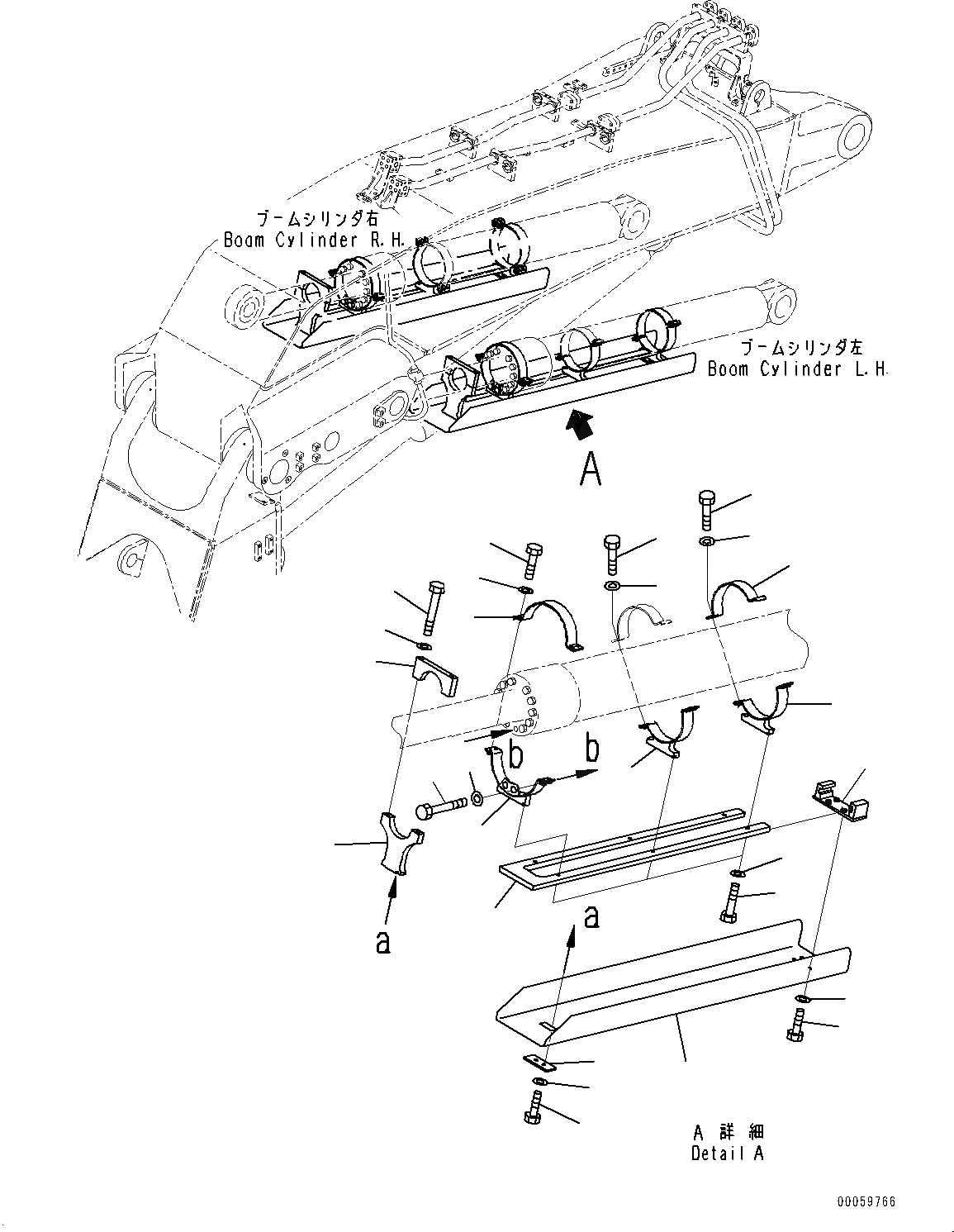 ブームシリンダ右
Boom Cylinder R.H.

ブームシリンダ左
Boom Cylinder L.H.

A

b

b

a

a

A 詳 細
Detail A

00059766