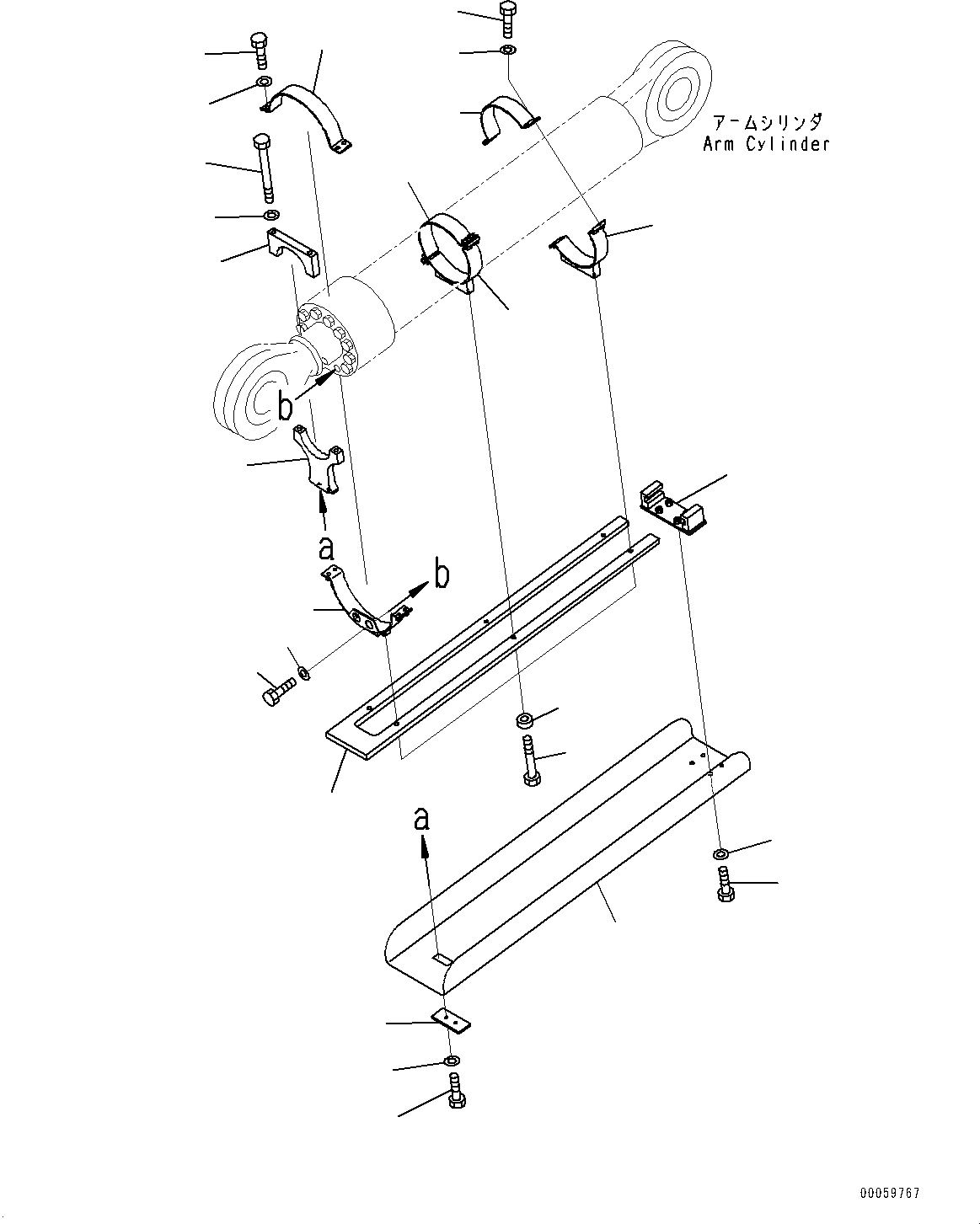 アームシリンダ
Arm Cylinder

b

a

b

a

00059767